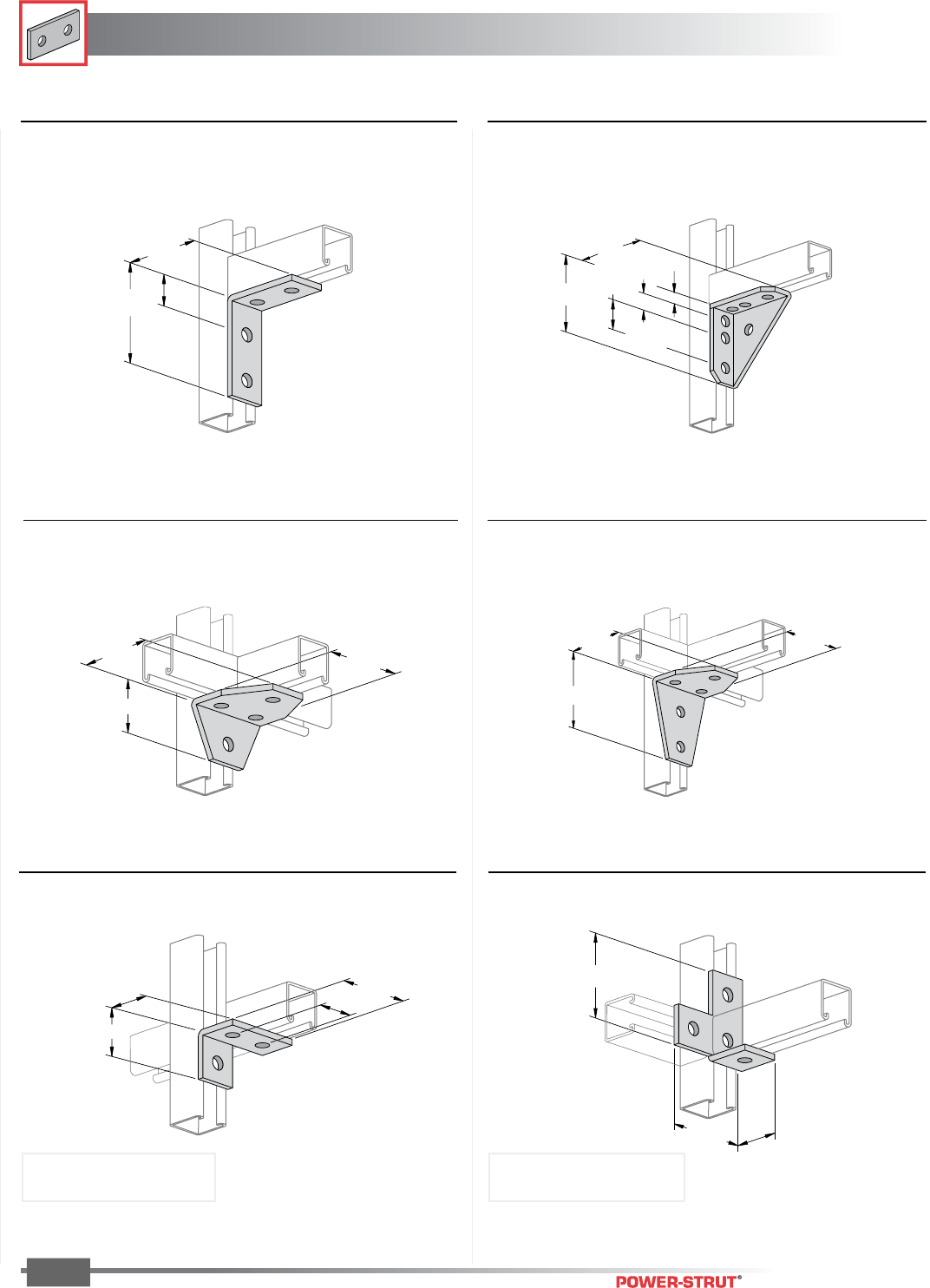 POWER-STRUT®