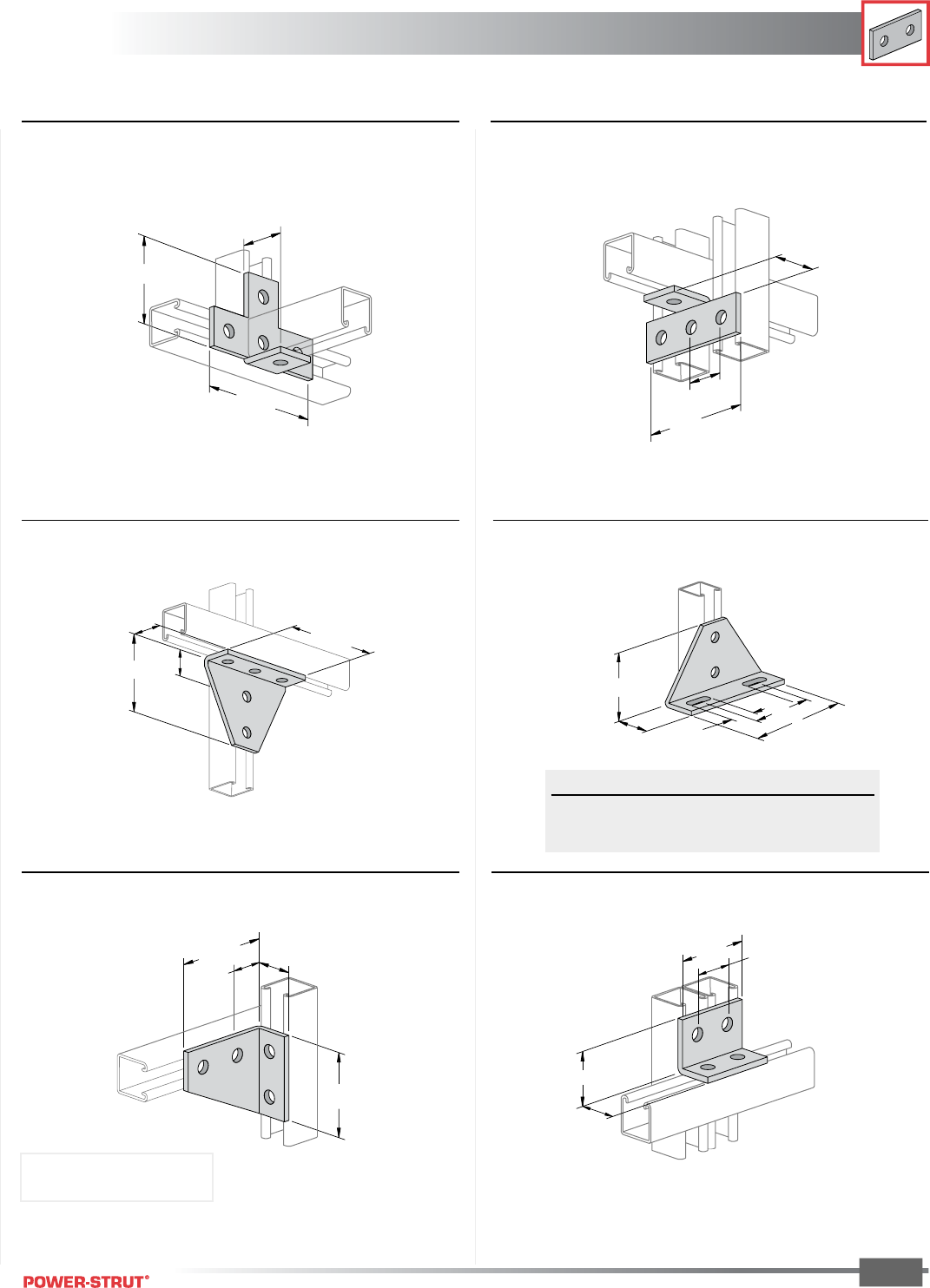 POWER-STRUT®