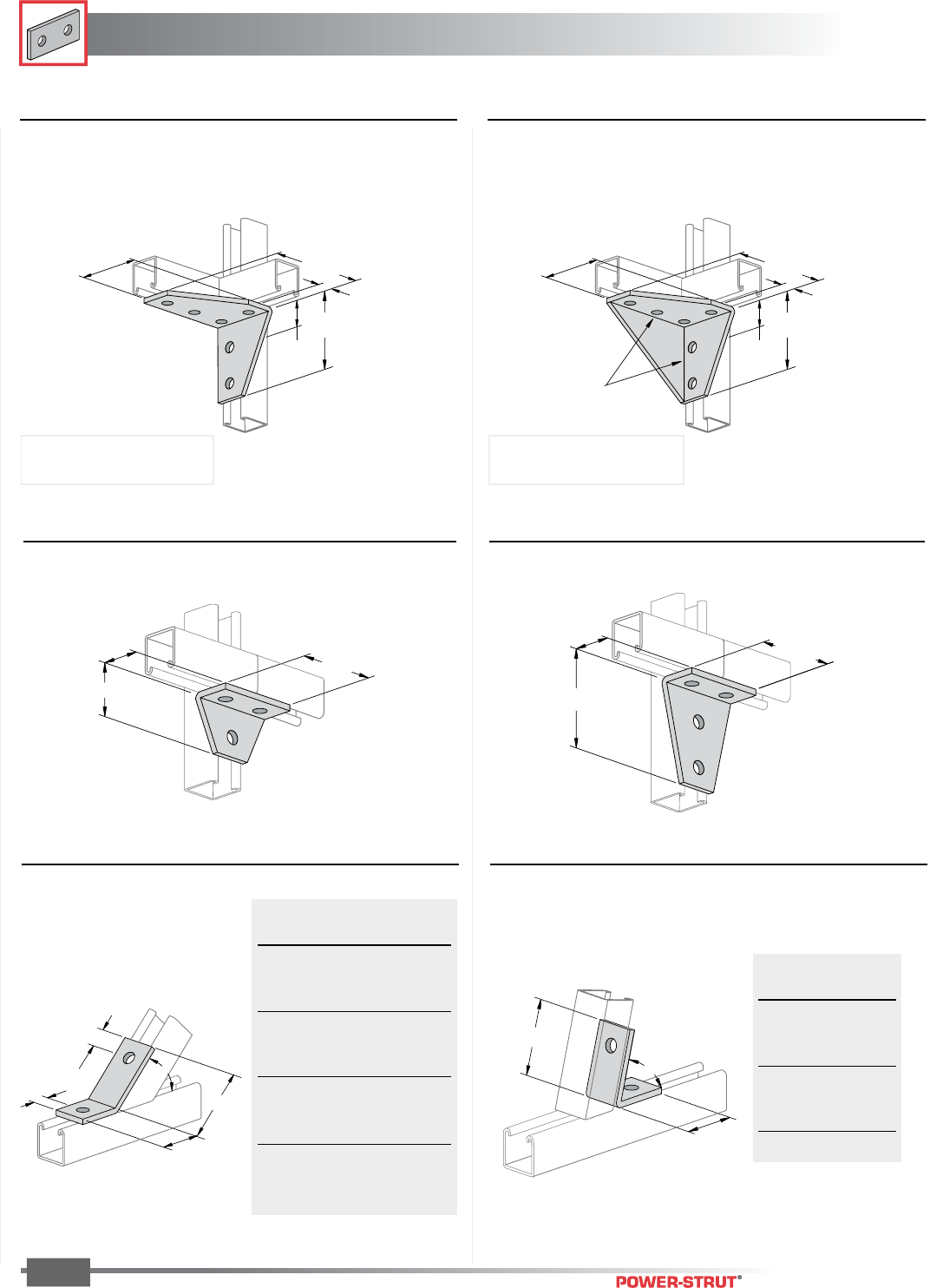 POWER-STRUT®