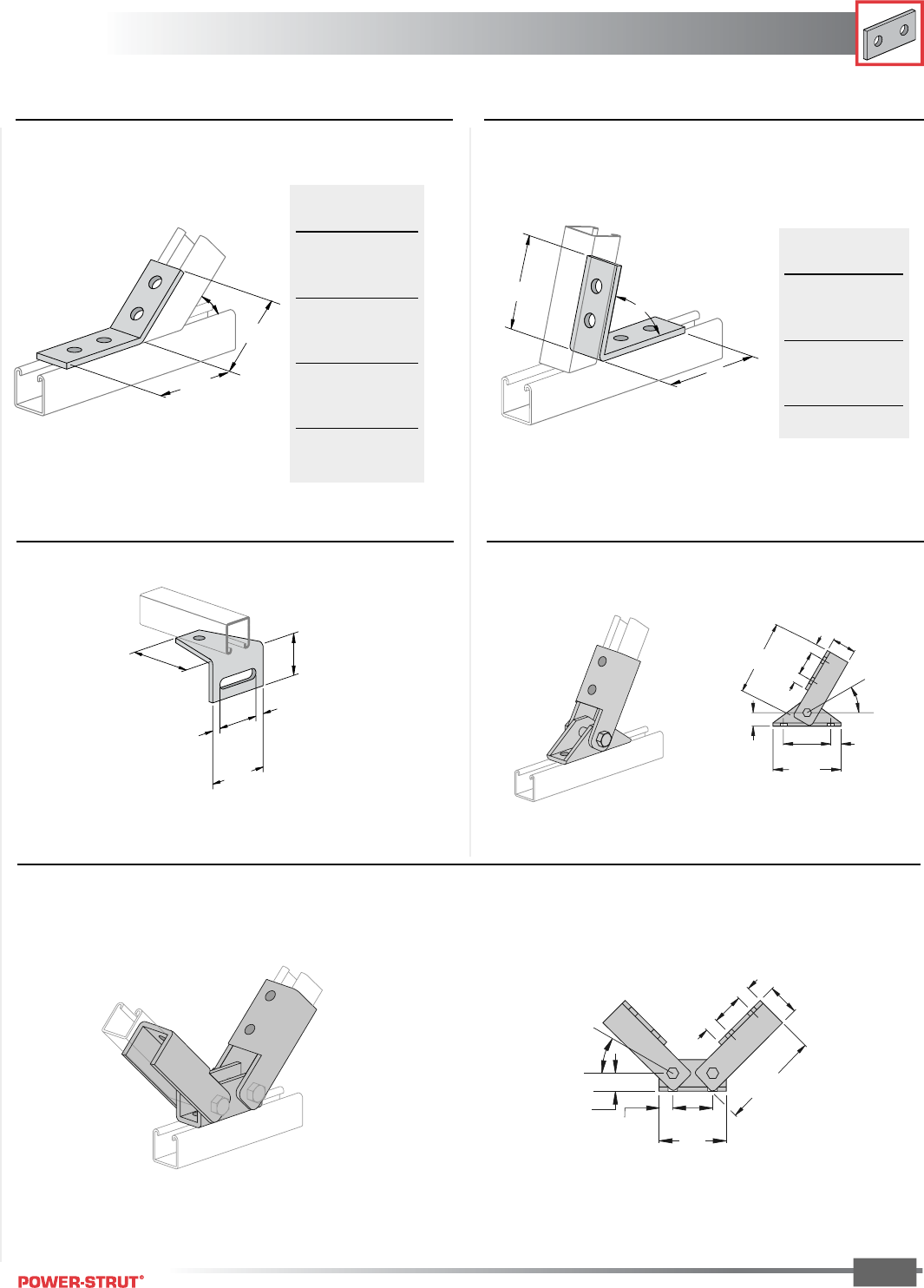 POWER-STRUT®