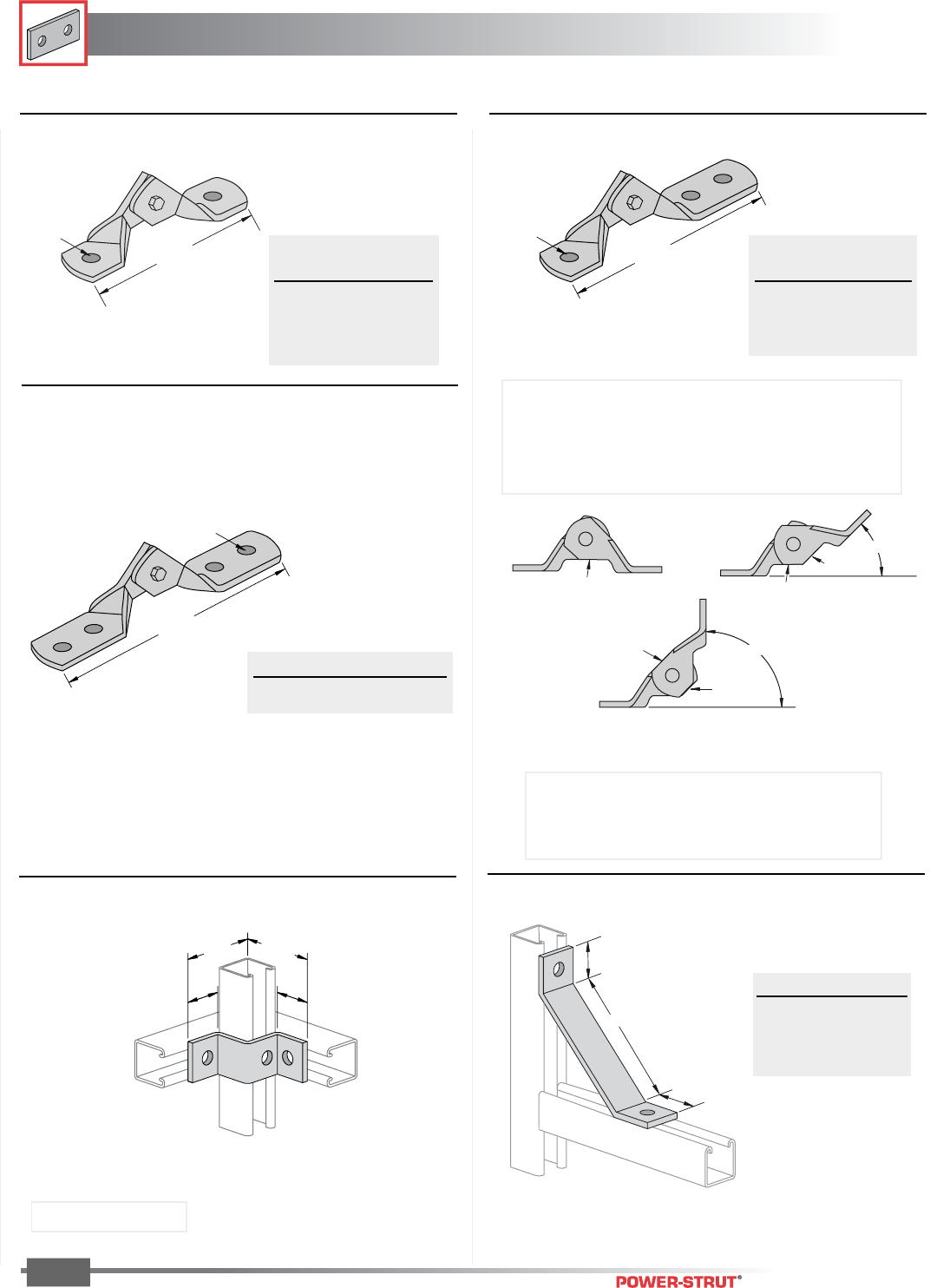 POWER-STRUT®