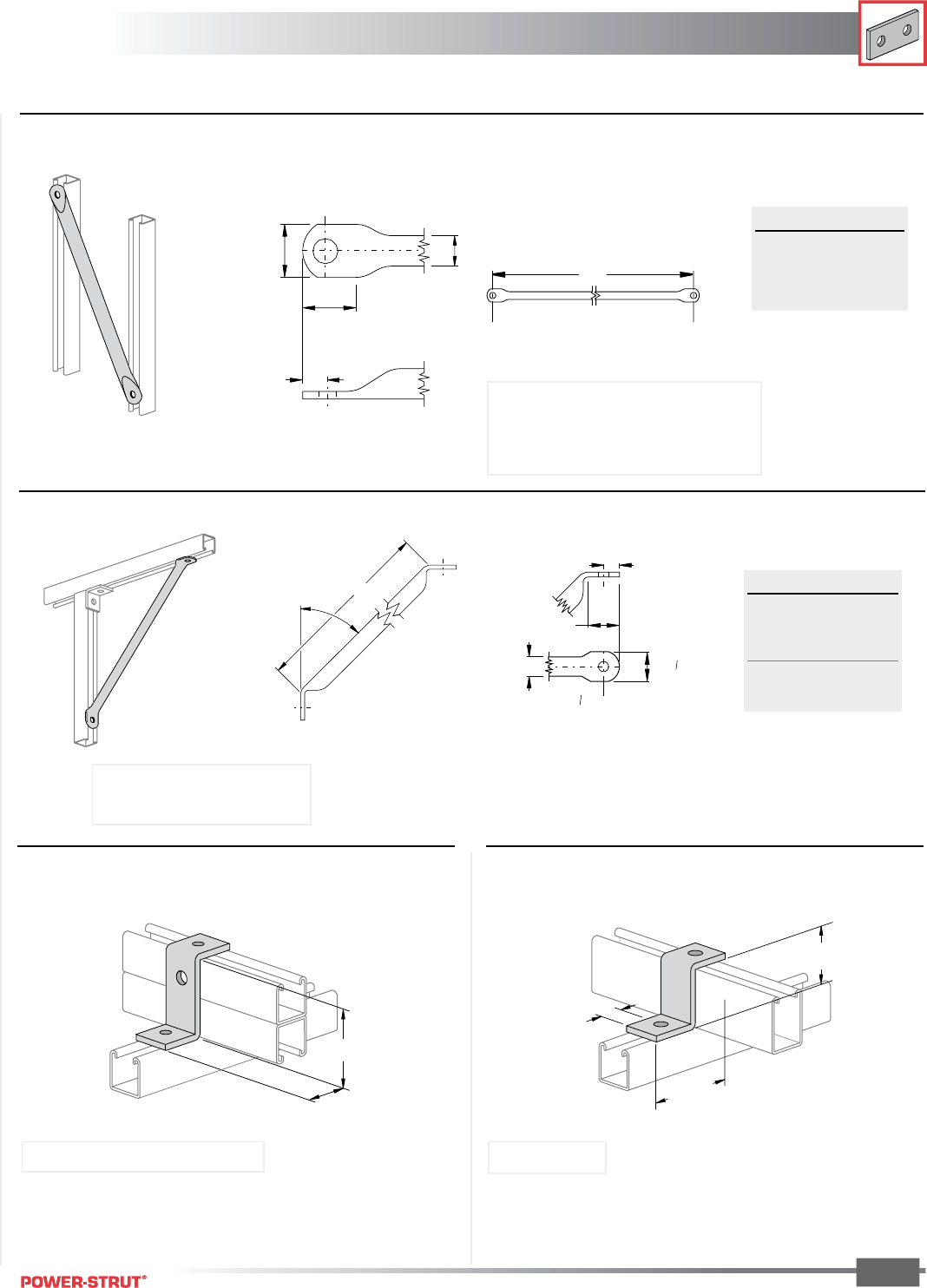 POWER-STRUT®