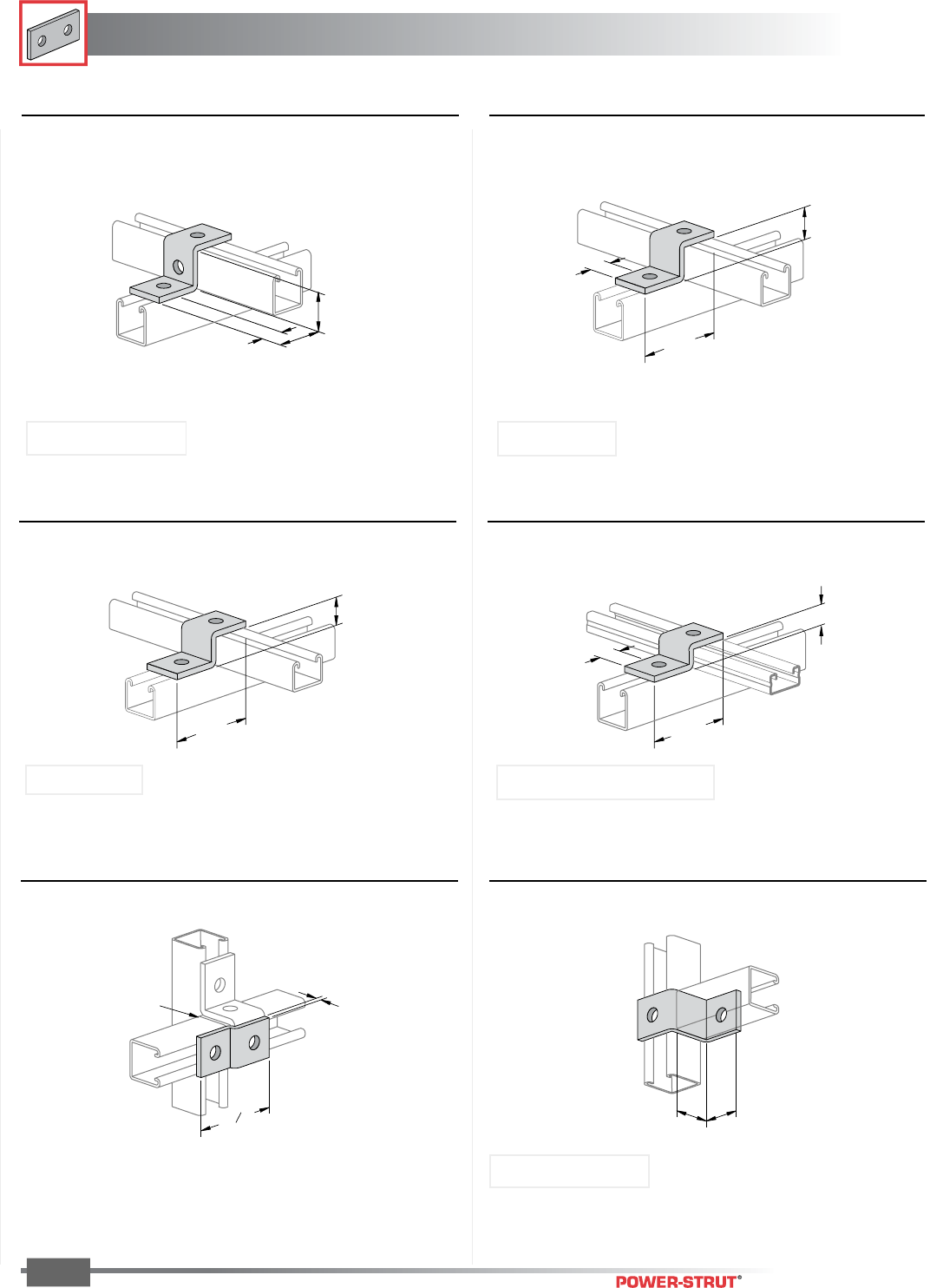 POWER-STRUT®