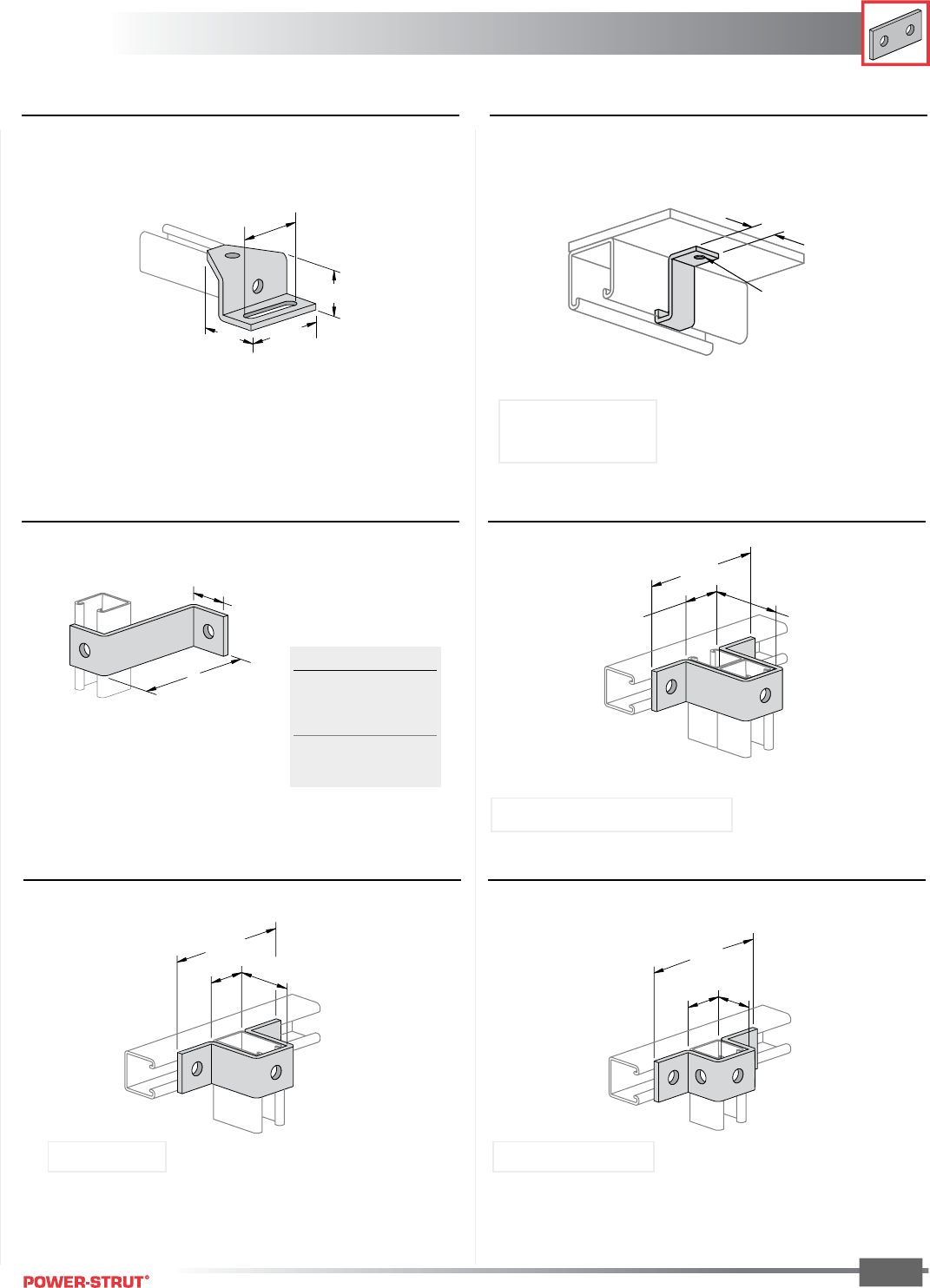 POWER-STRUT®