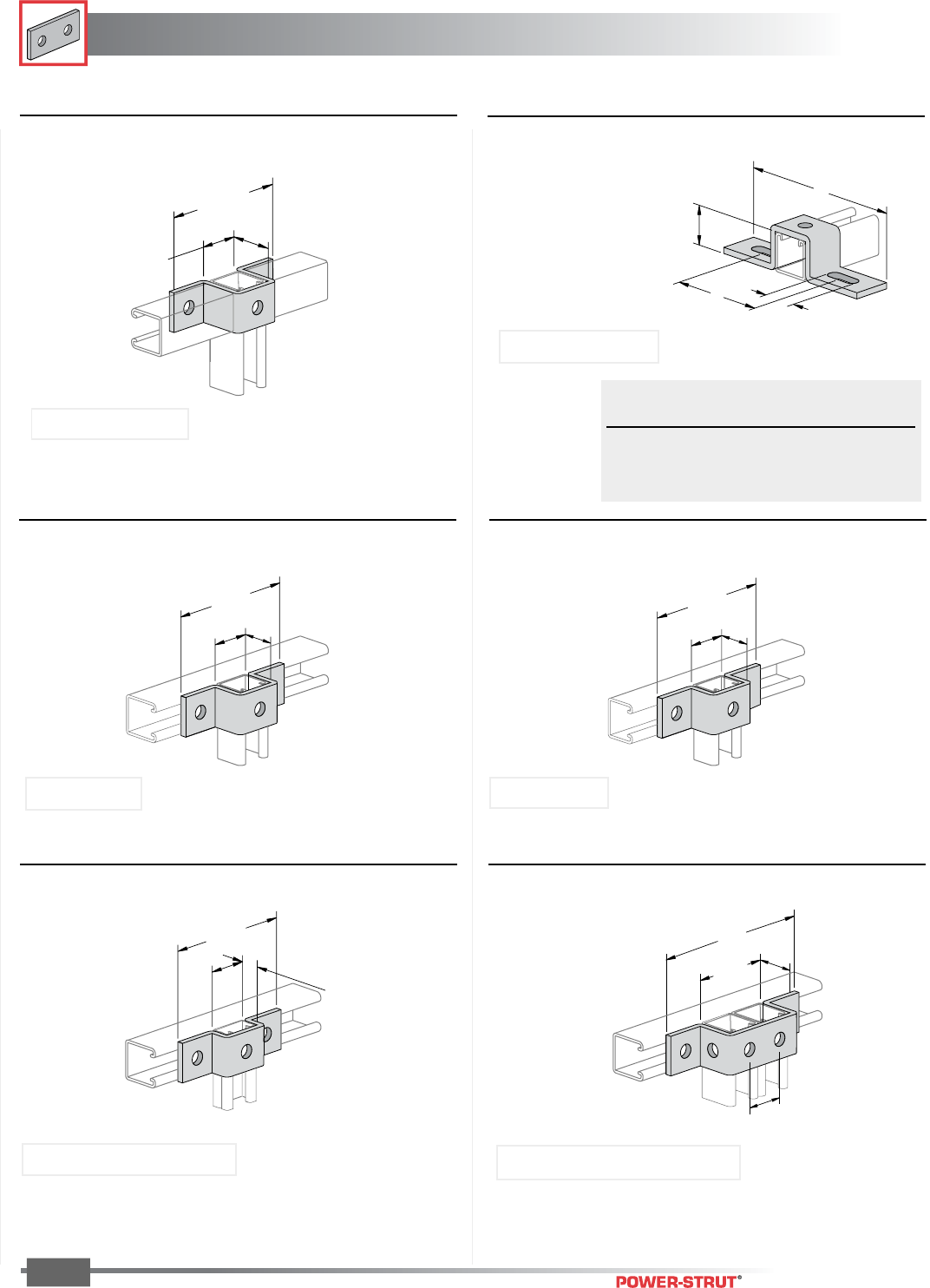 POWER-STRUT®