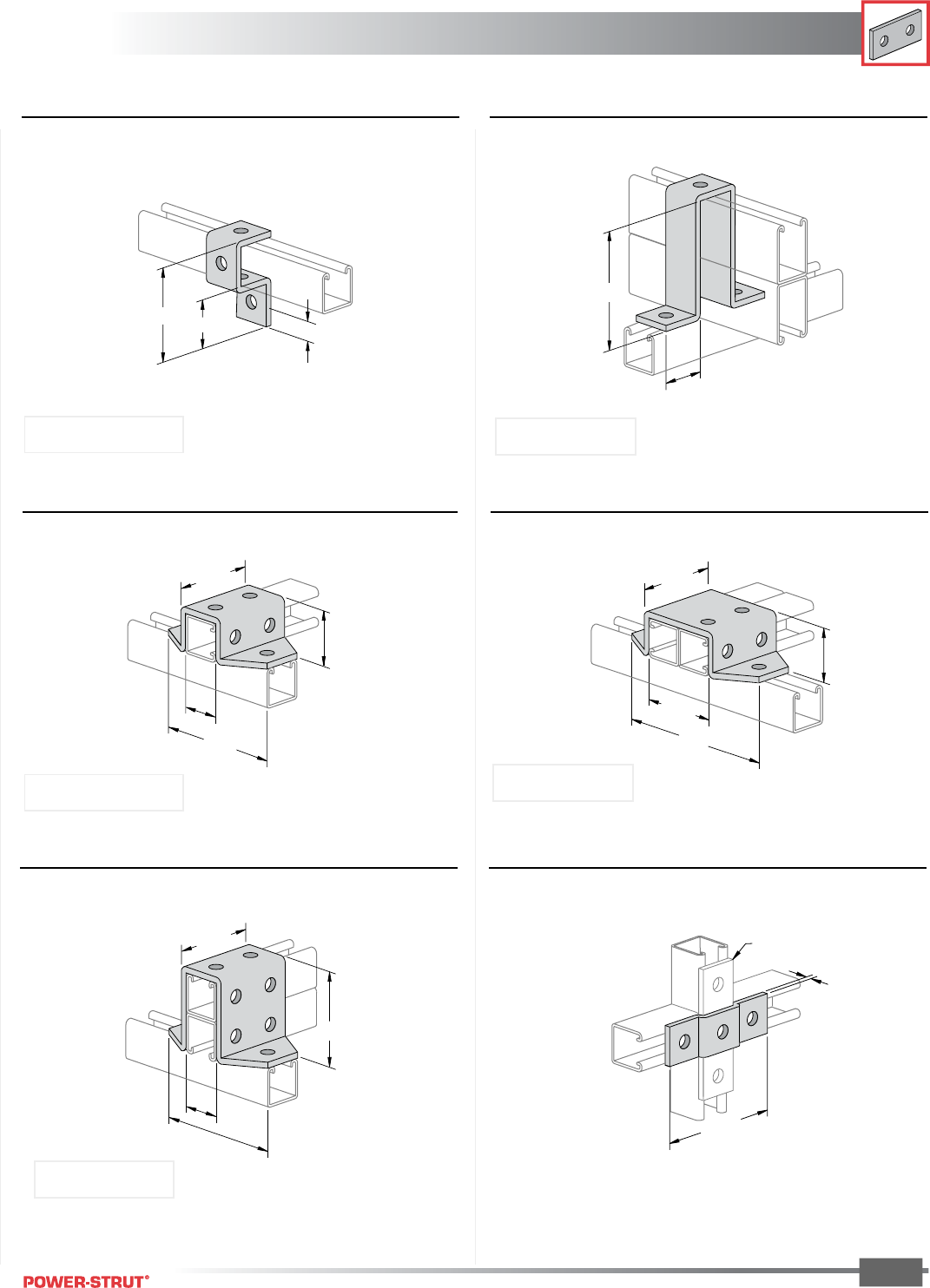 POWER-STRUT®