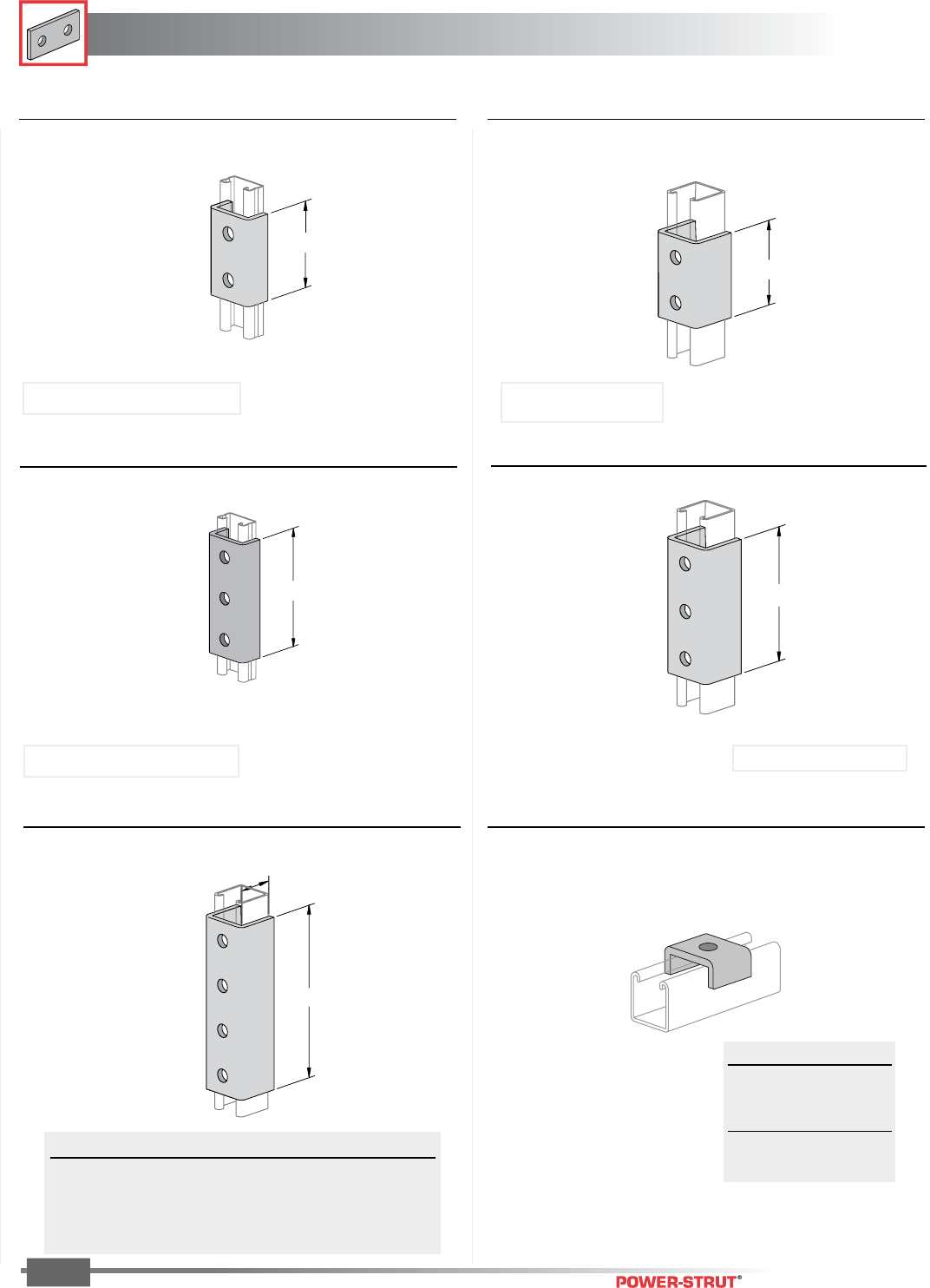 POWER-STRUT®