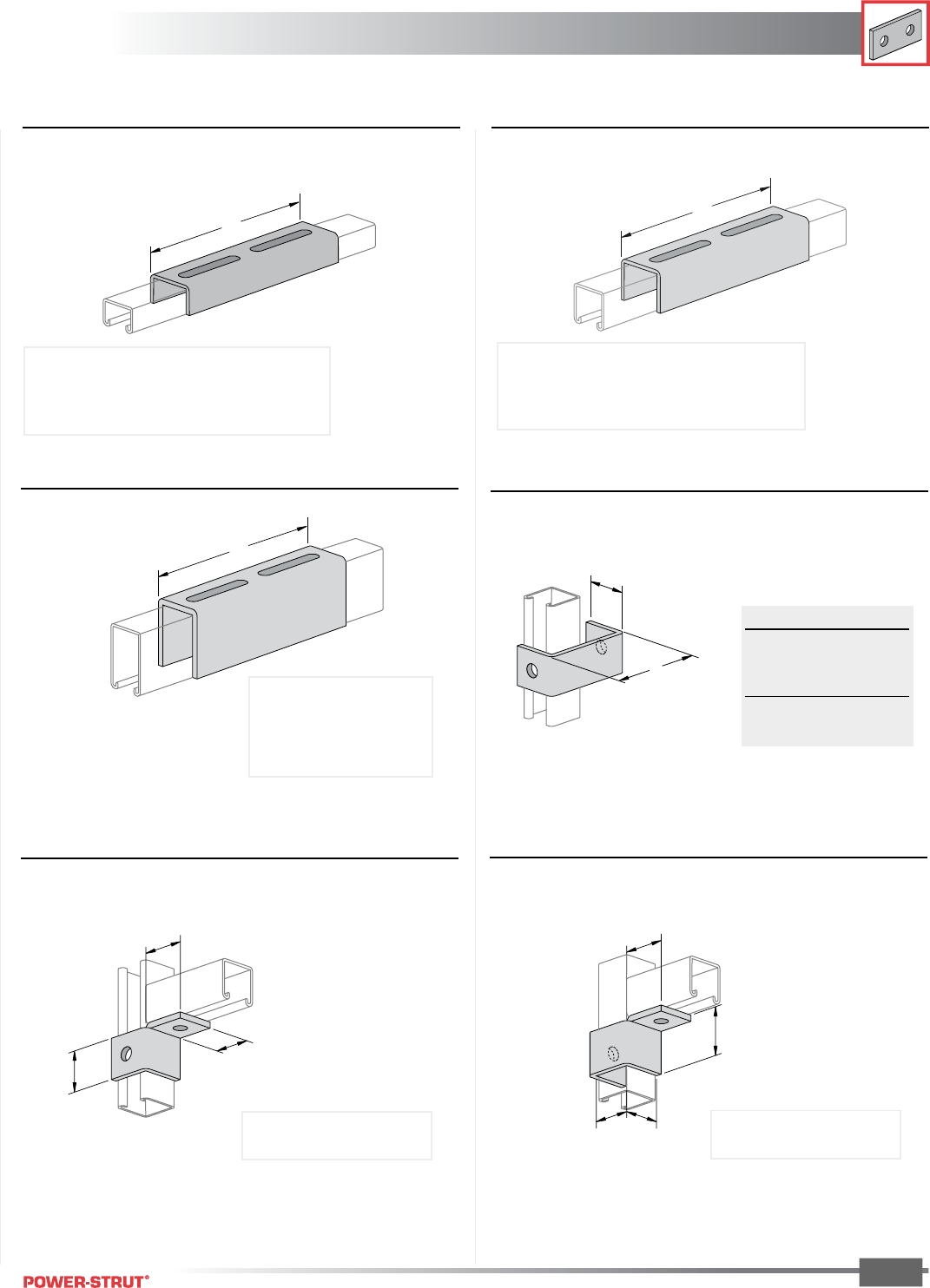 POWER-STRUT®