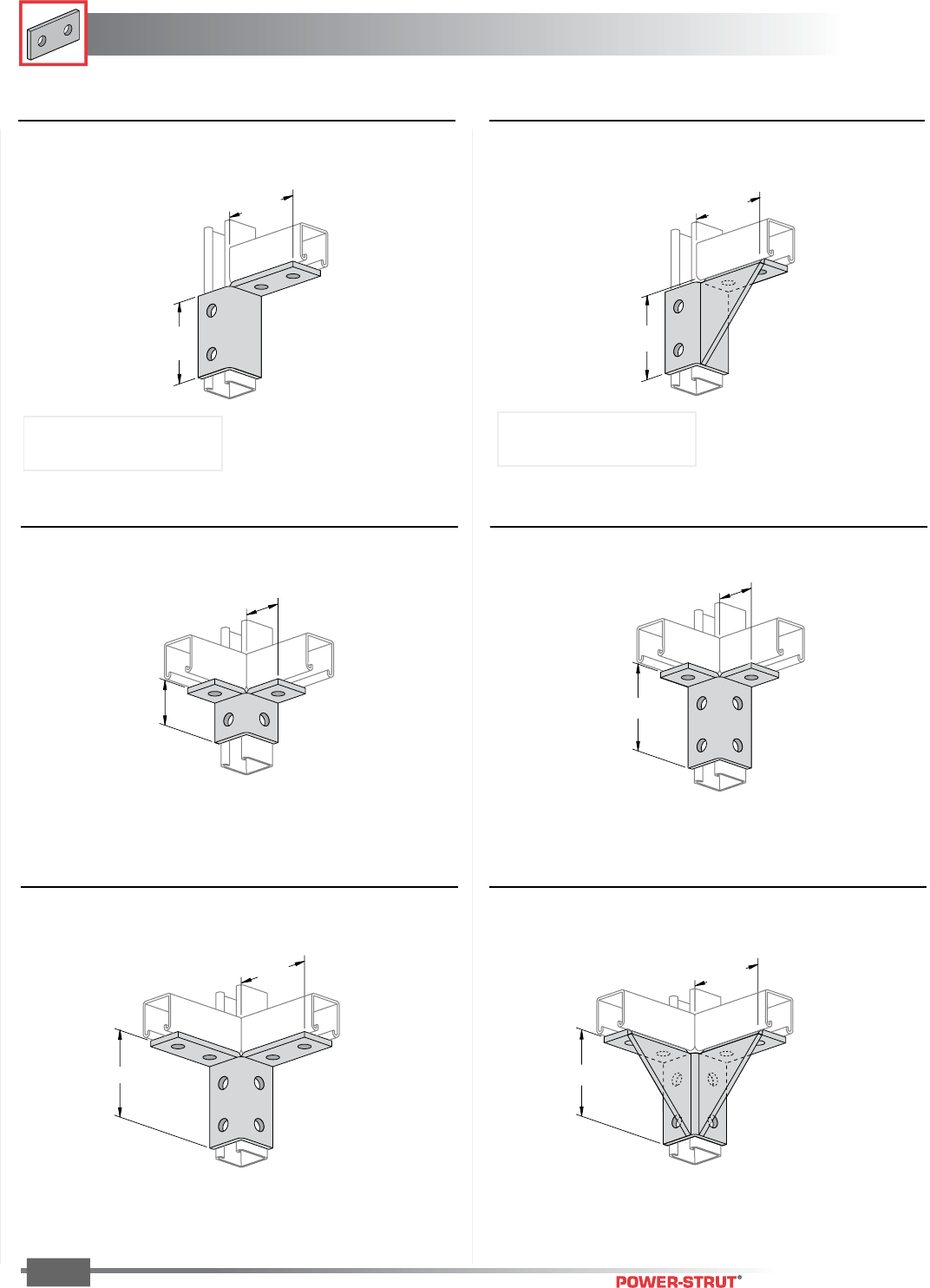 POWER-STRUT®