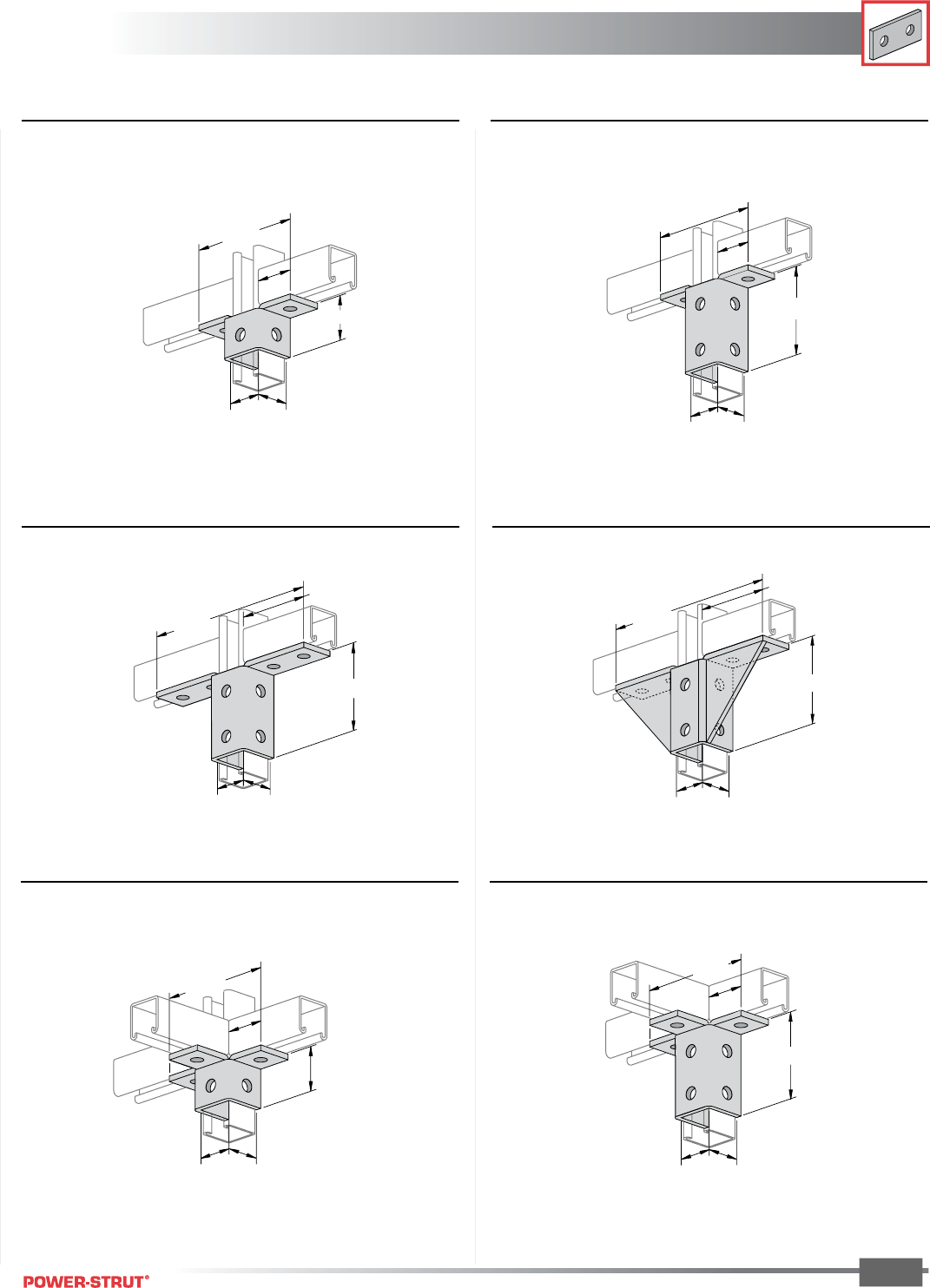 POWER-STRUT®