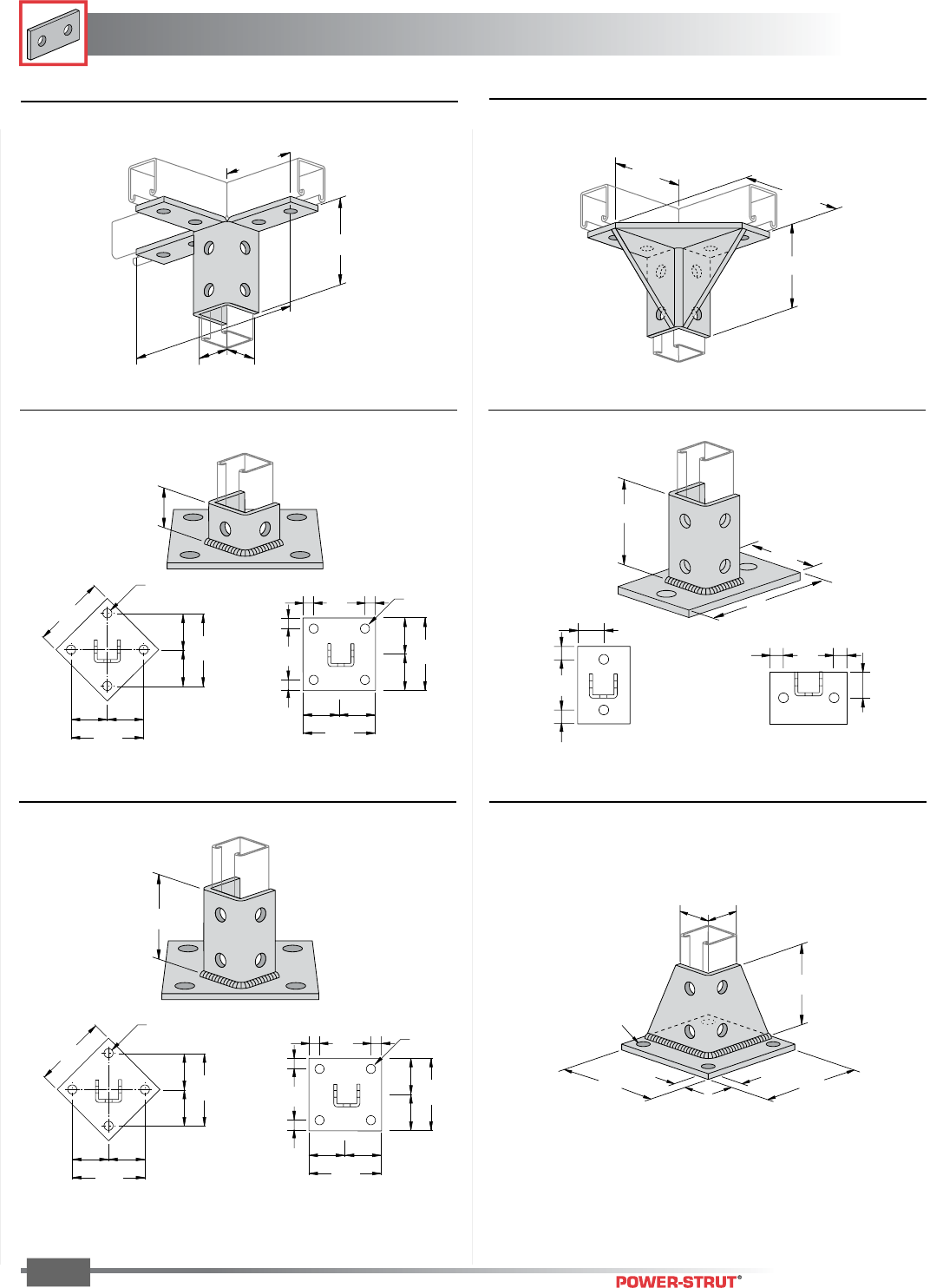 POWER-STRUT®