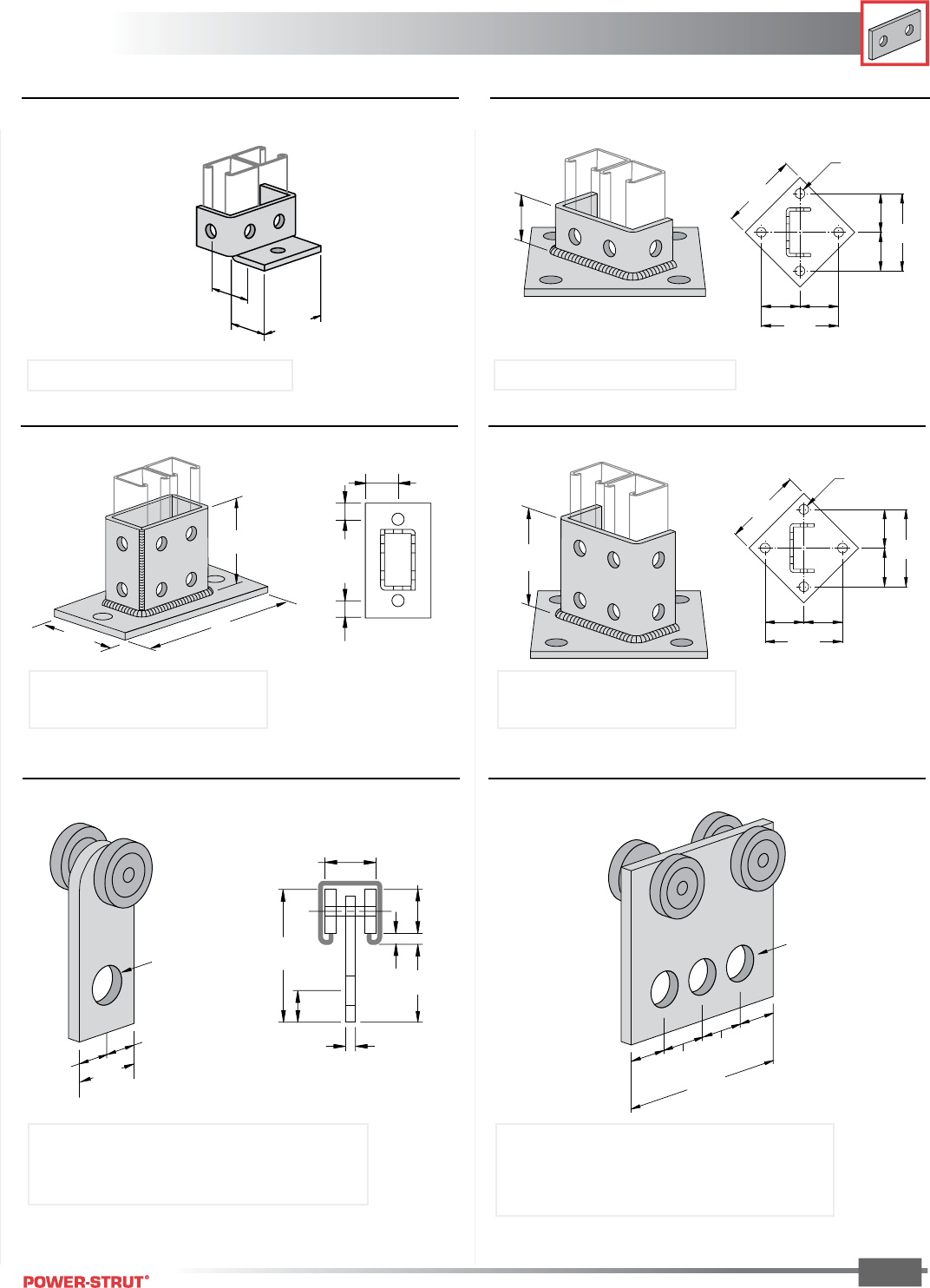 POWER-STRUT®