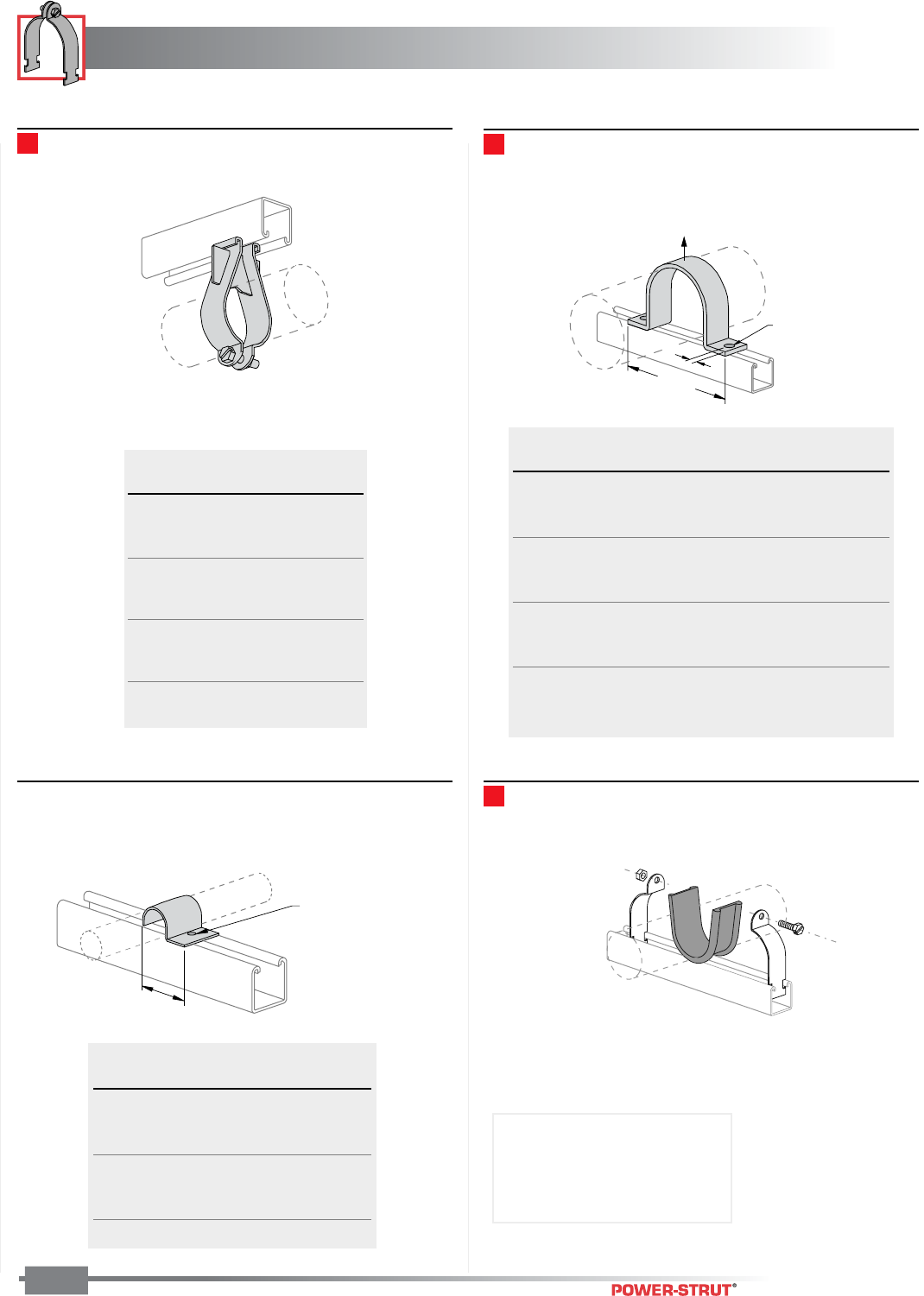 POWER-STRUT®