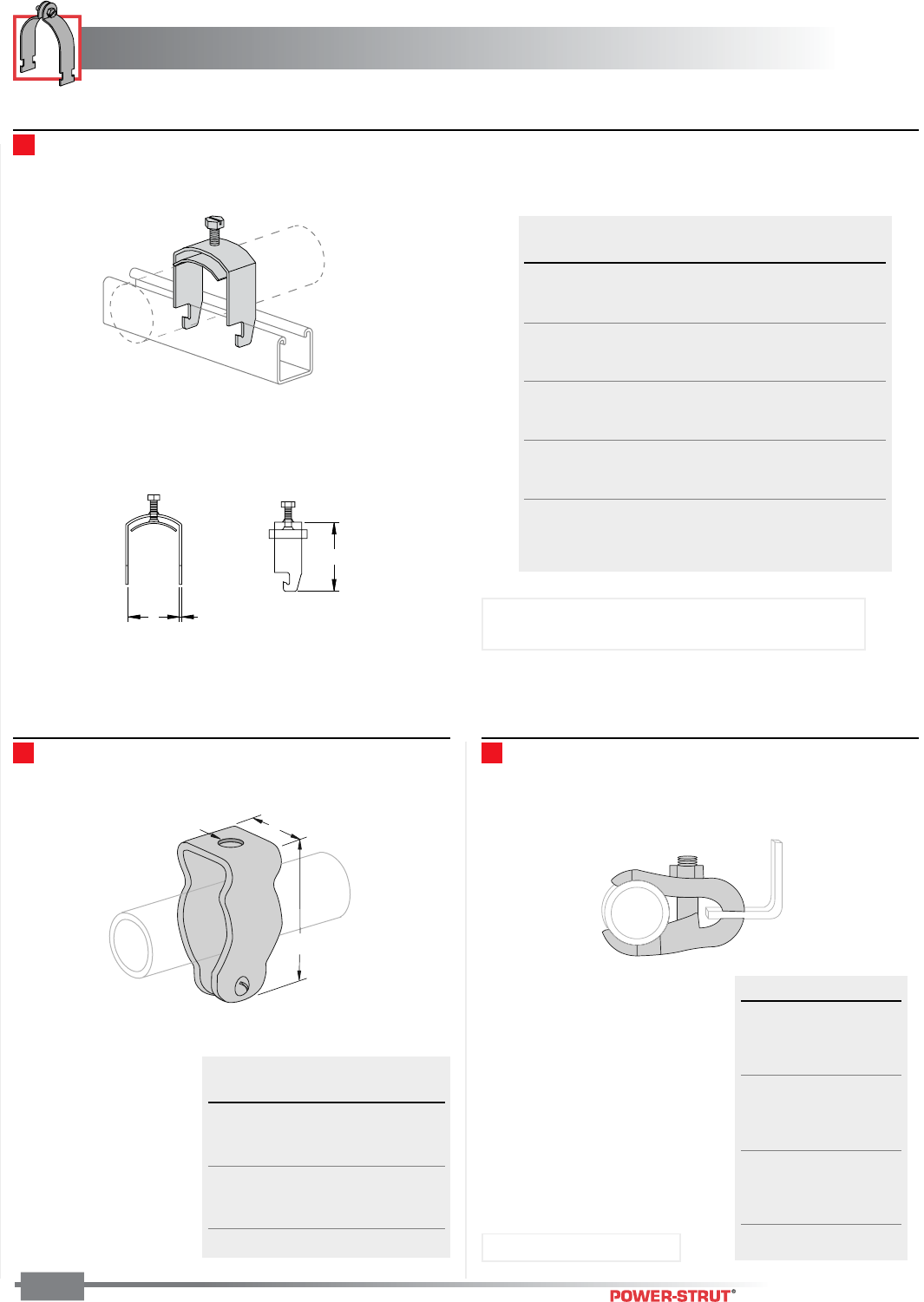 POWER-STRUT®