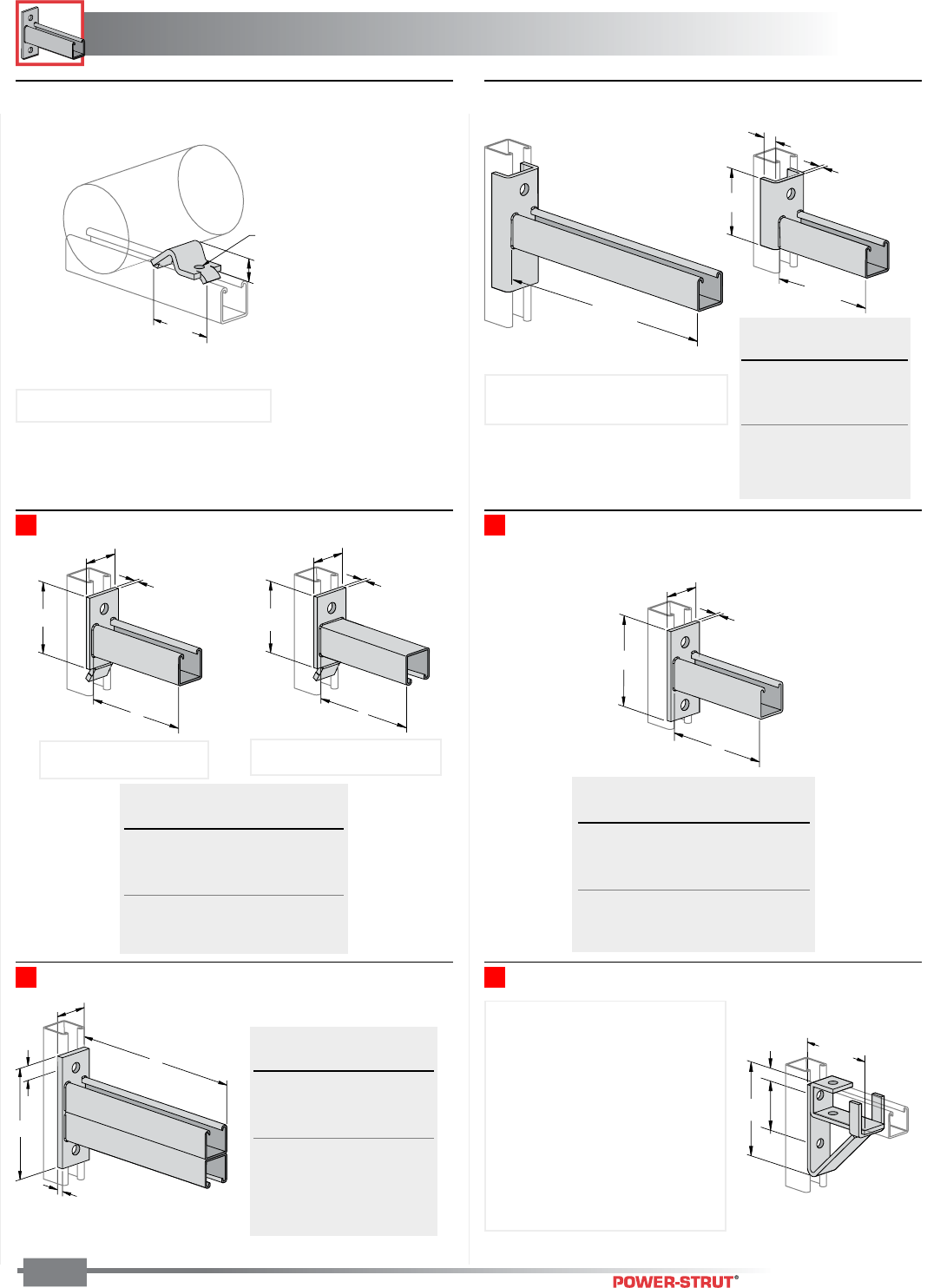 POWER-STRUT®