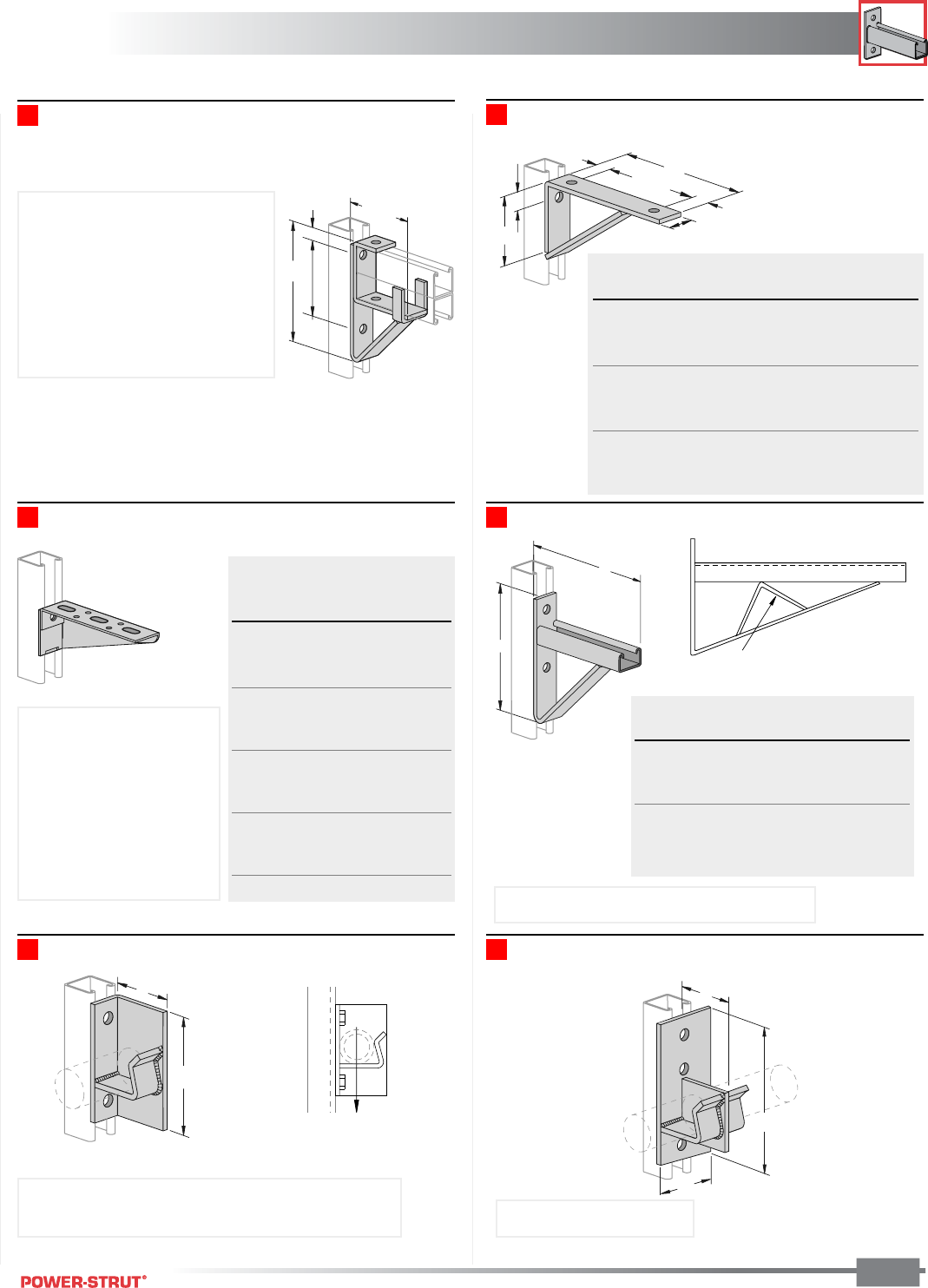 POWER-STRUT®