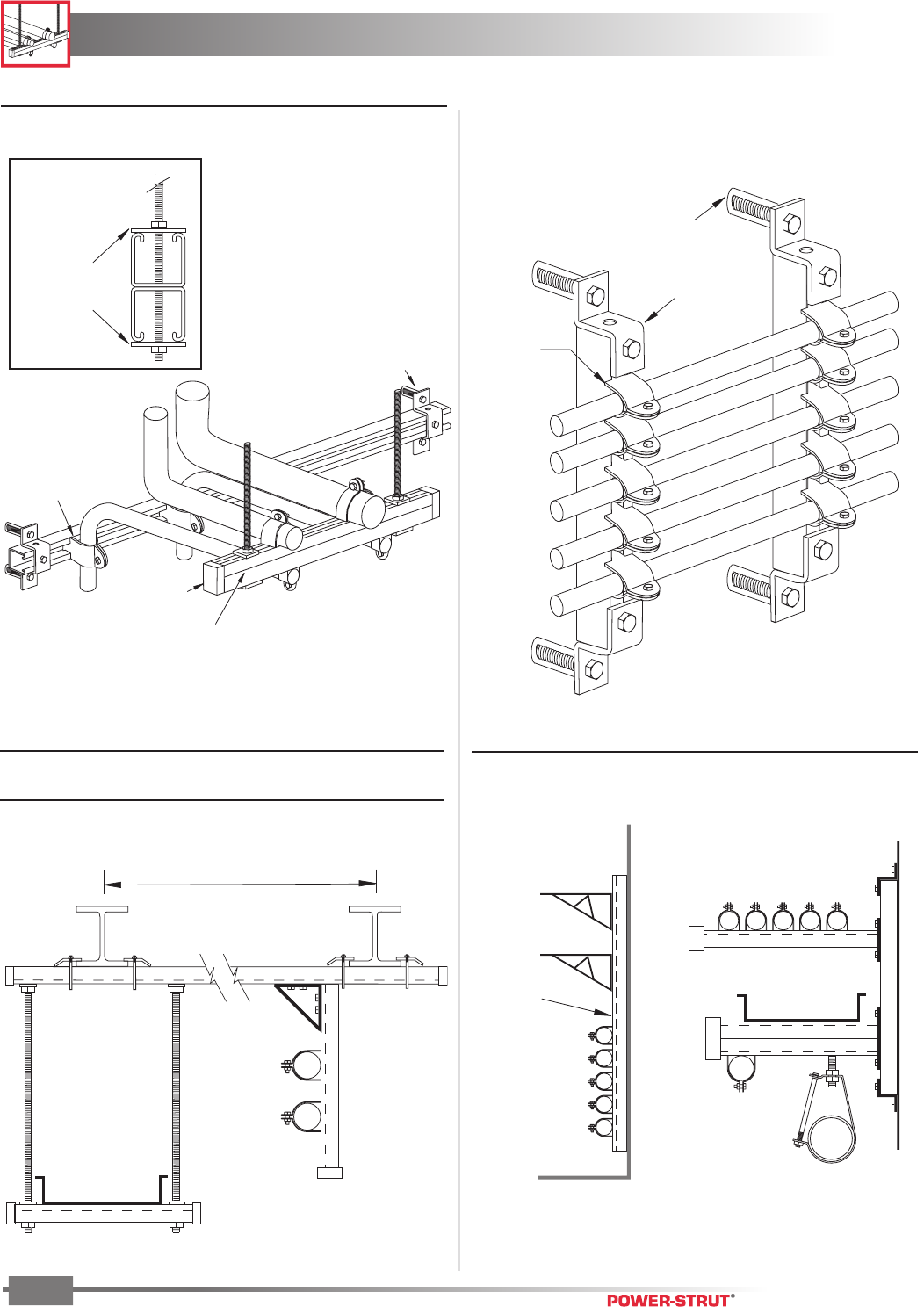 POWER-STRUT®