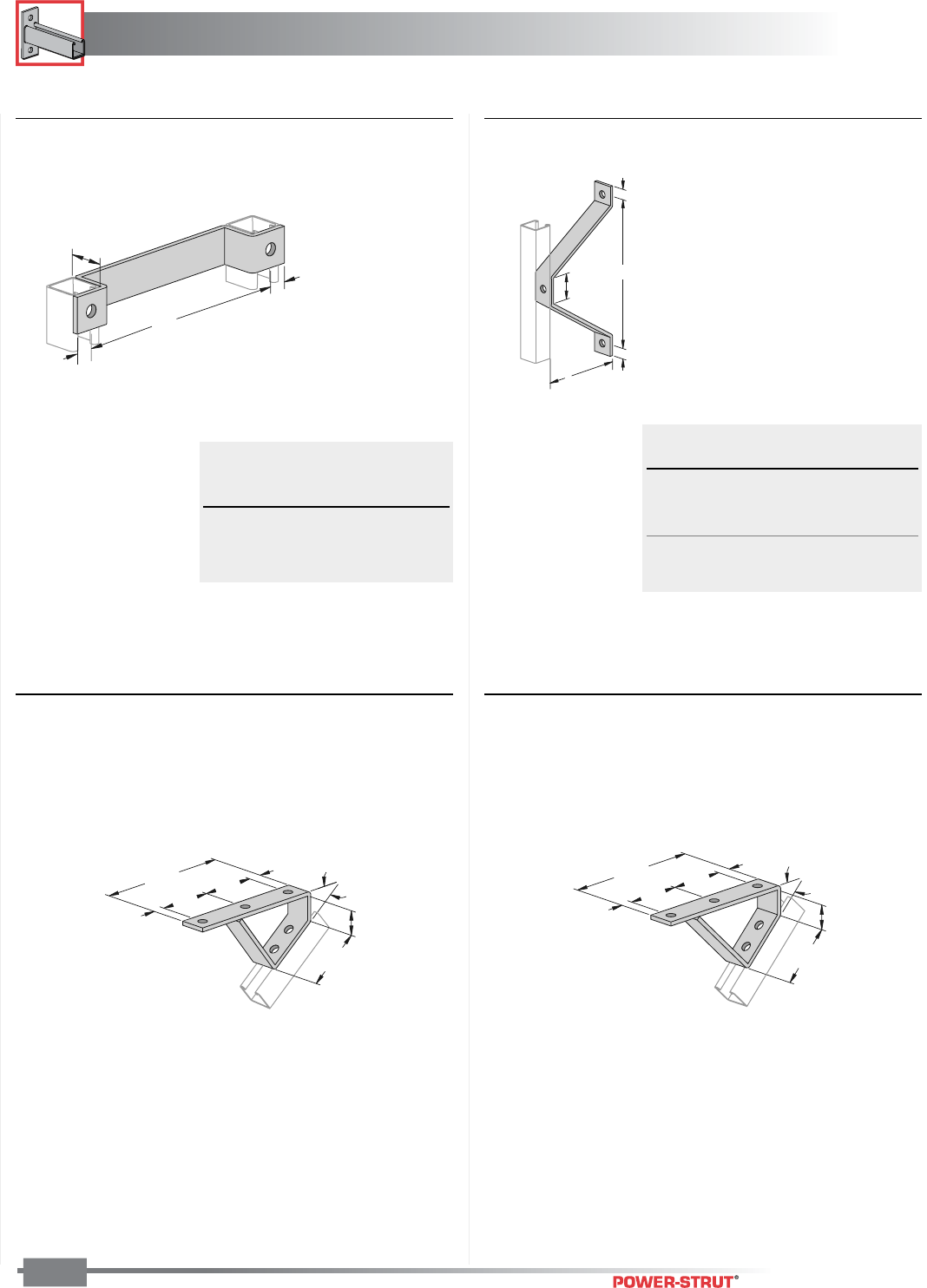 POWER-STRUT®