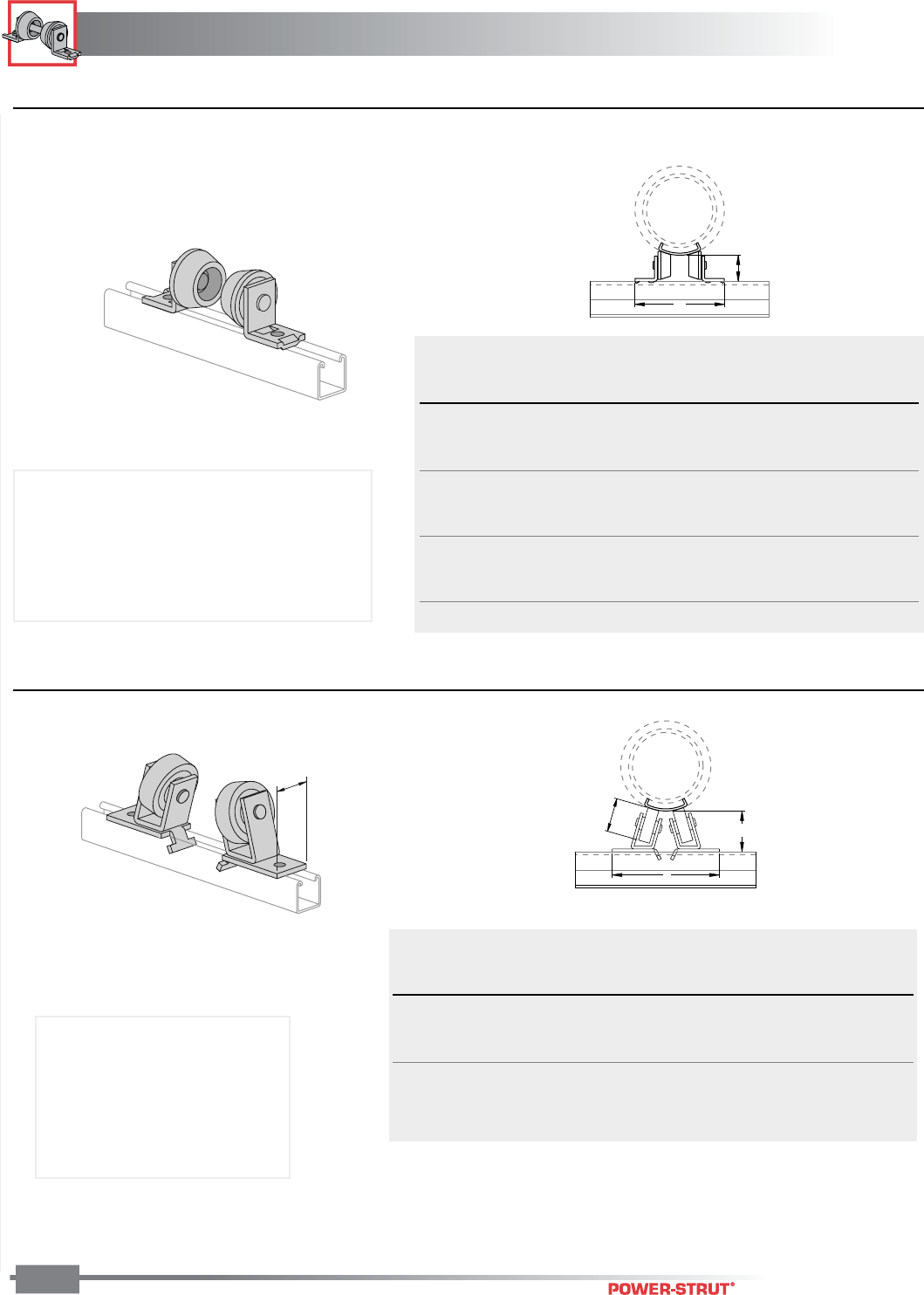 POWER-STRUT®