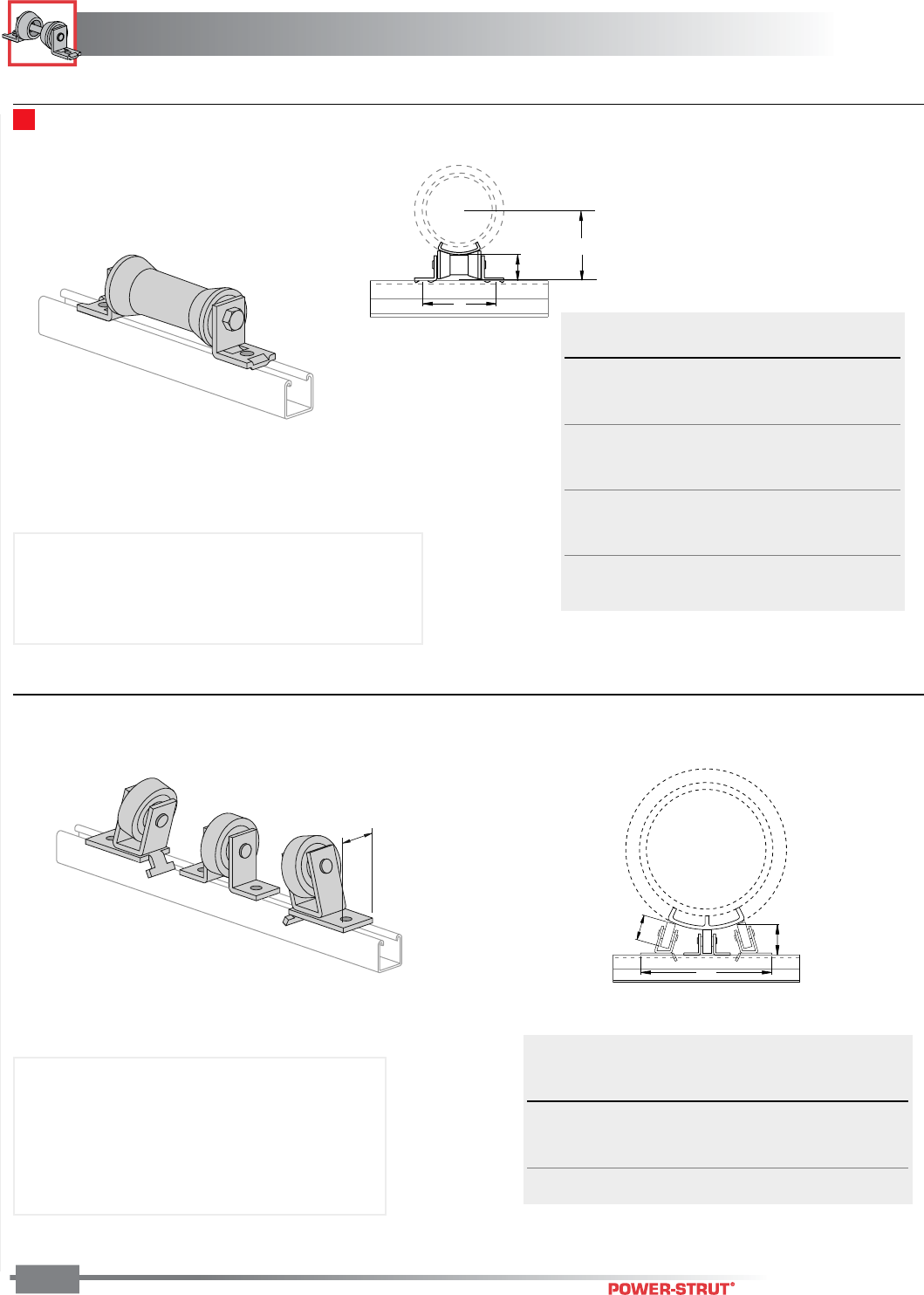 POWER-STRUT®