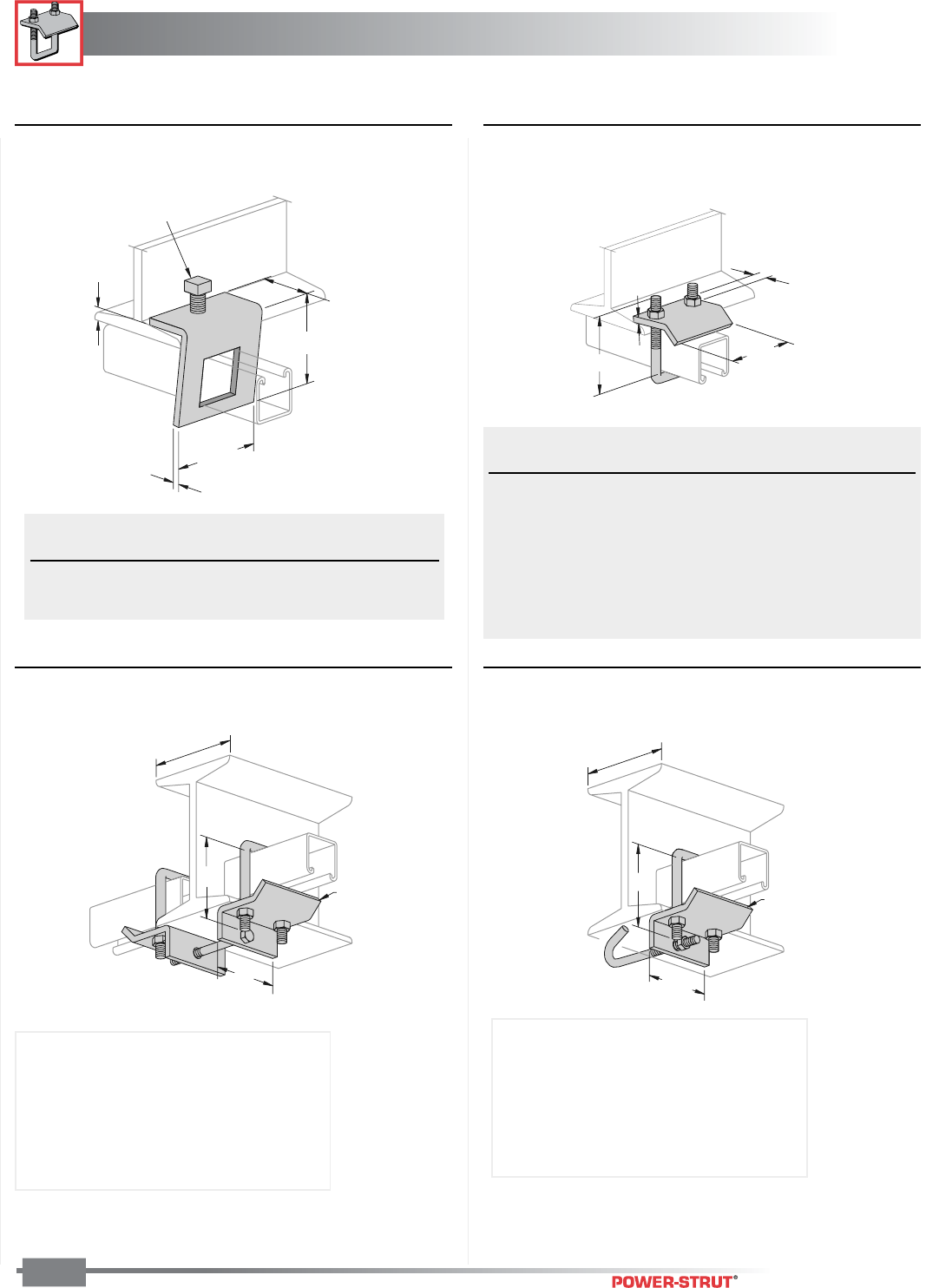 POWER-STRUT®