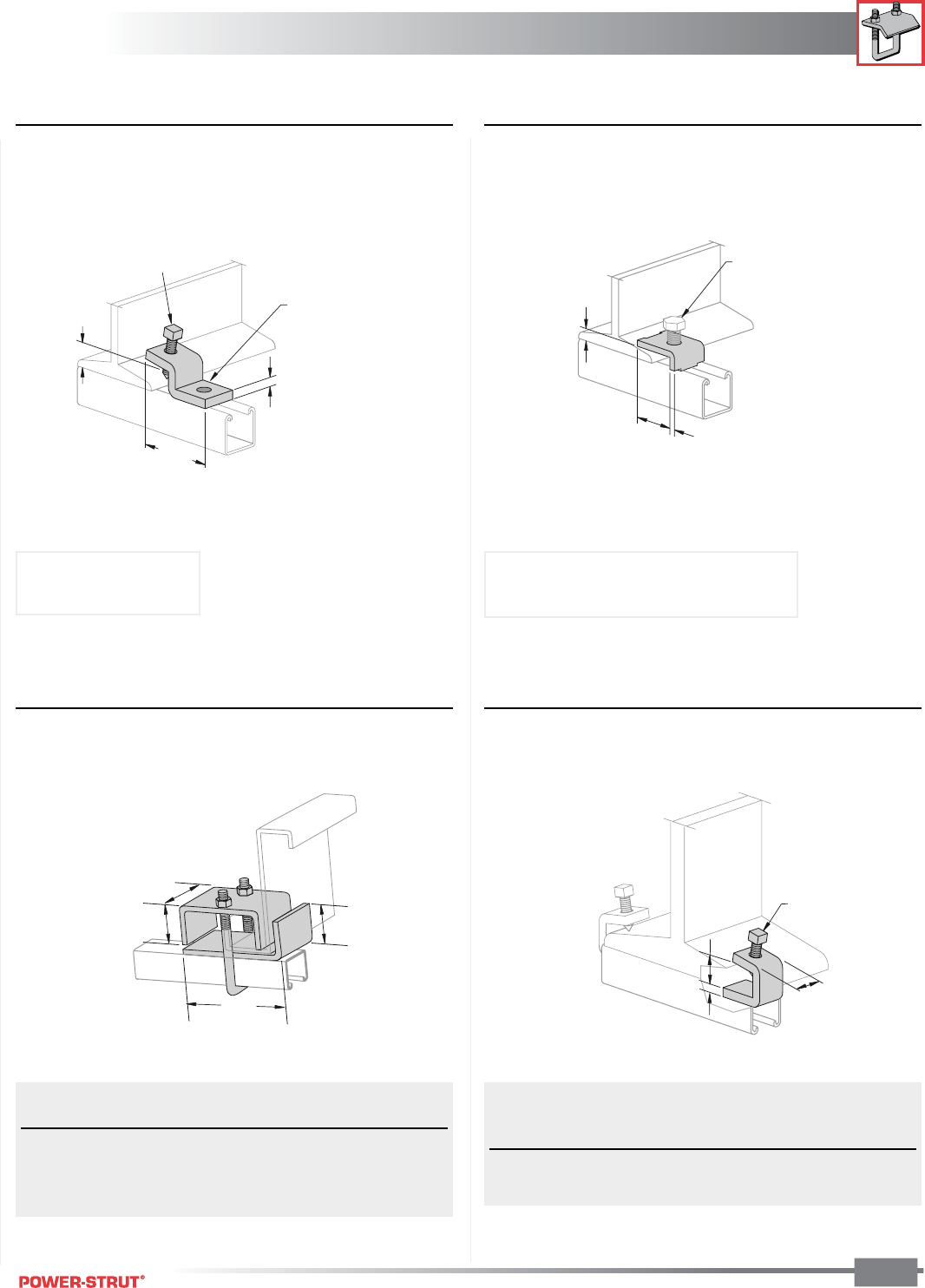 POWER-STRUT®