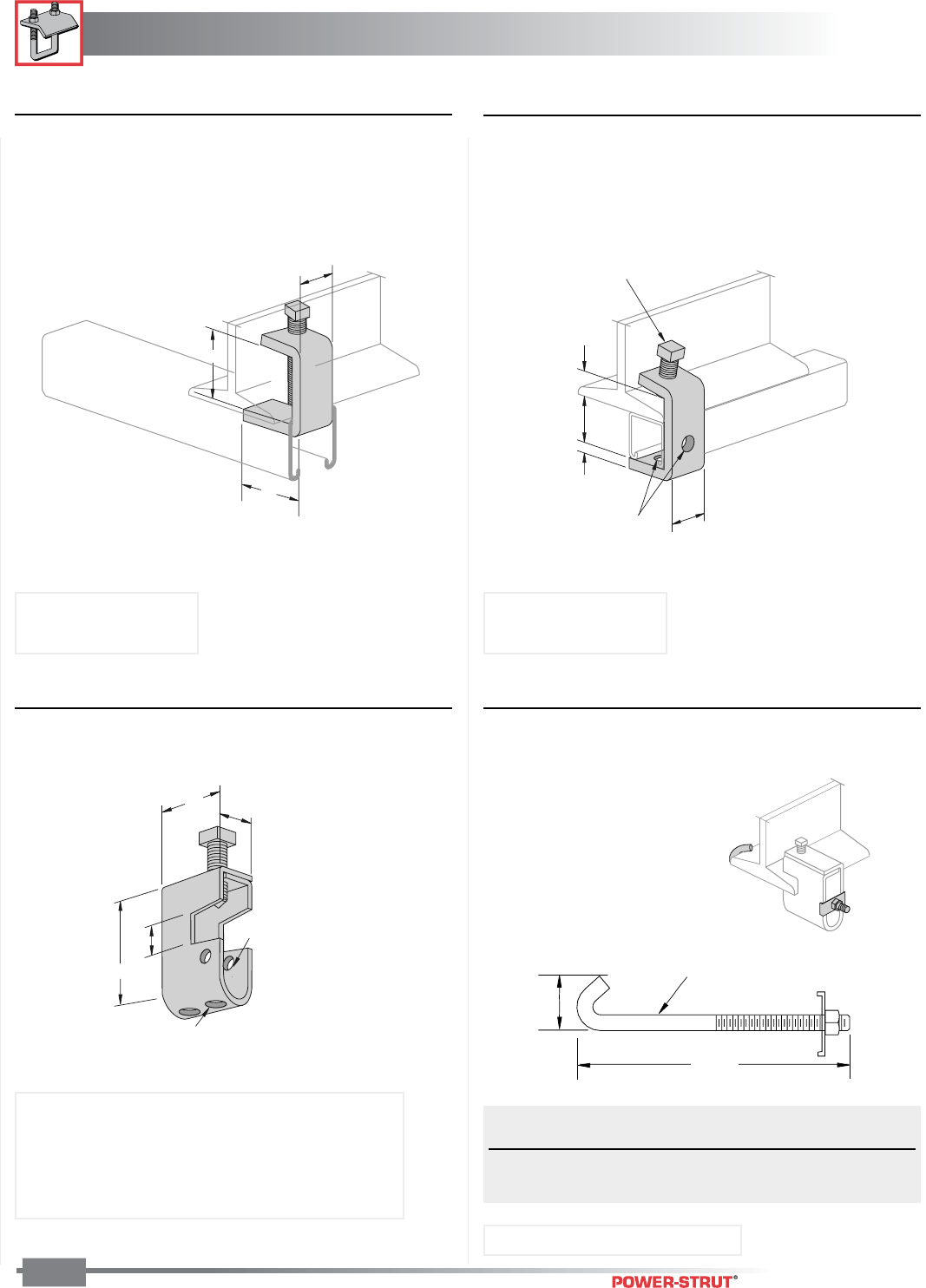 POWER-STRUT®