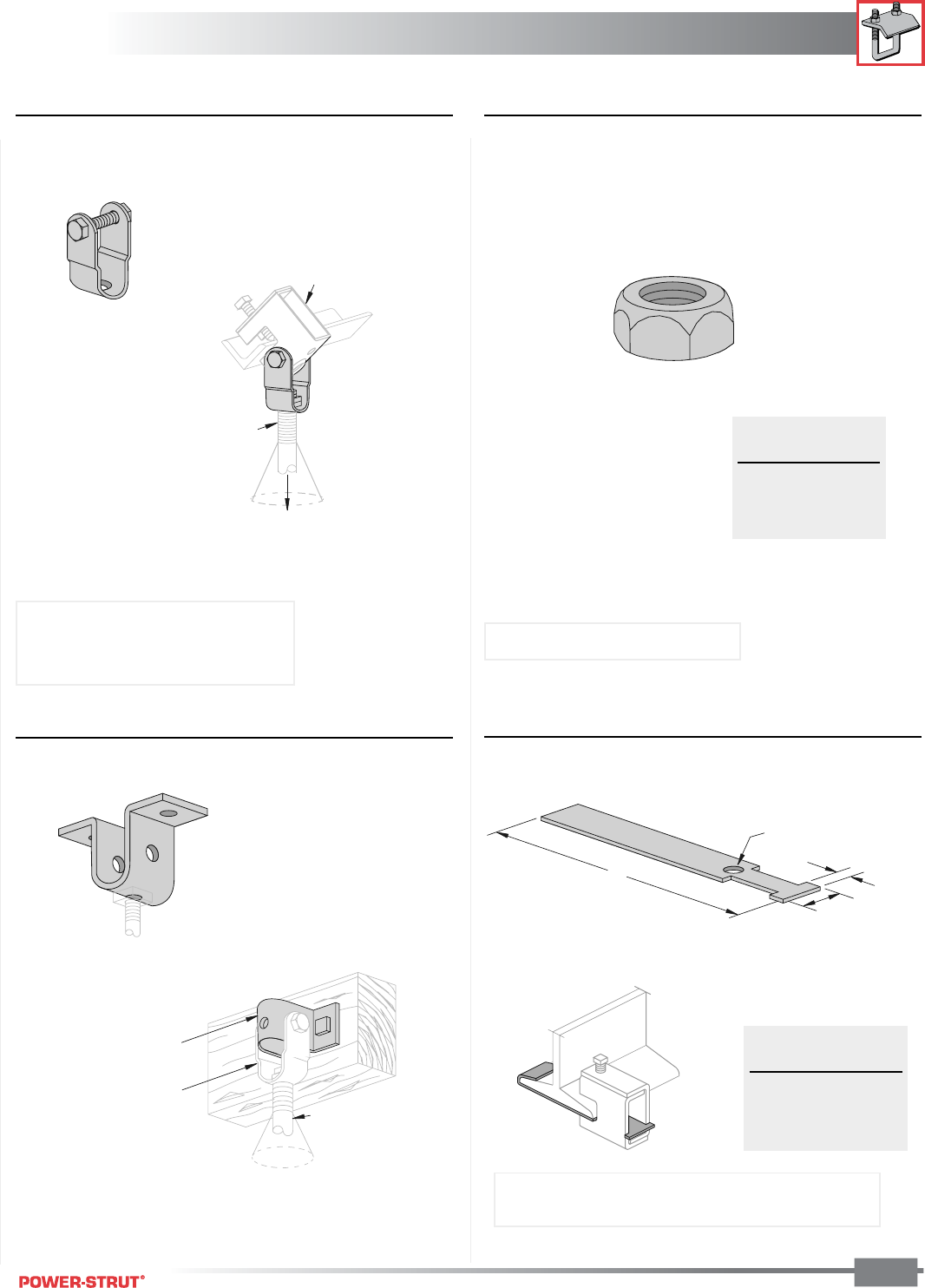 POWER-STRUT®