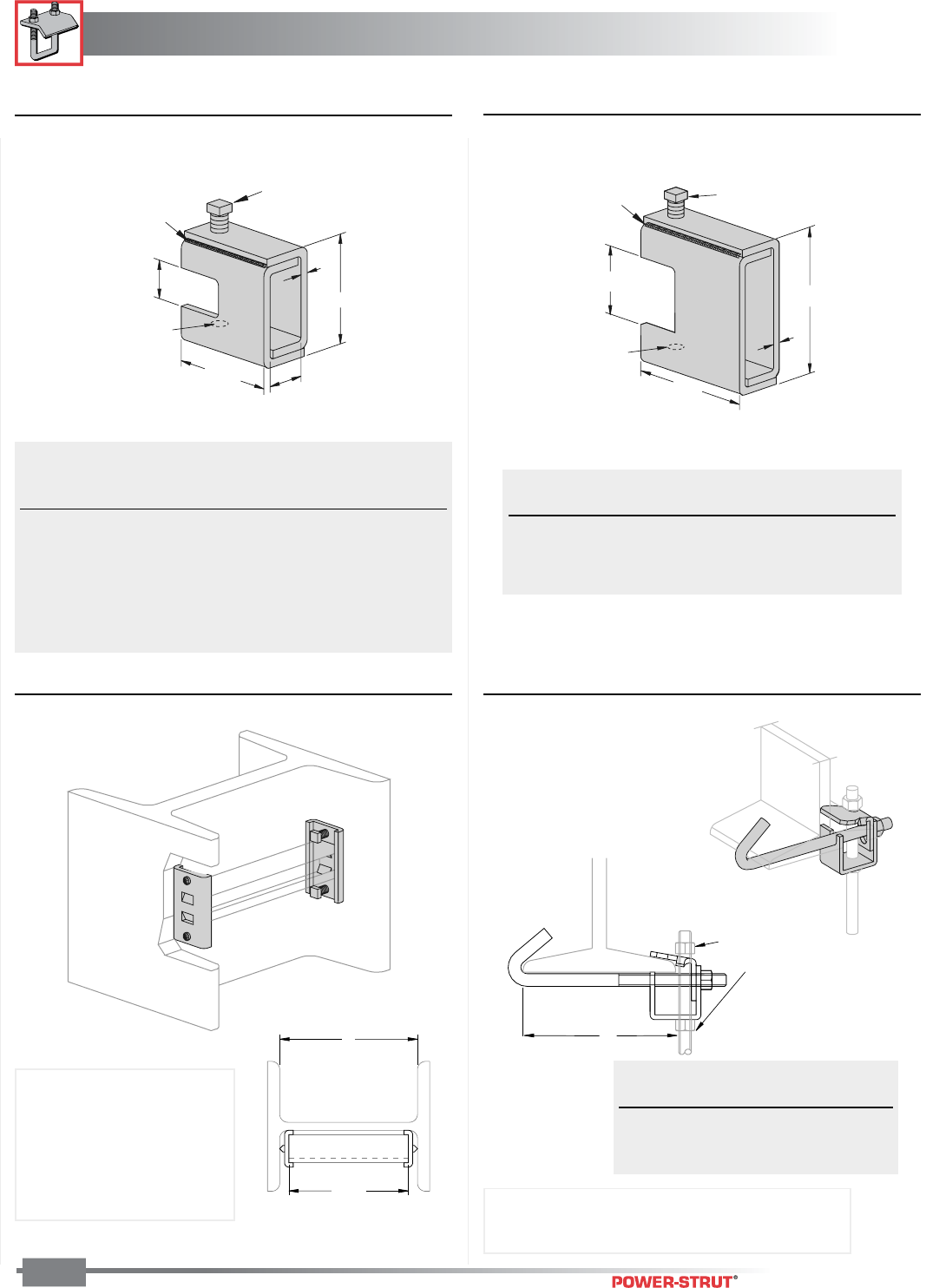 POWER-STRUT®