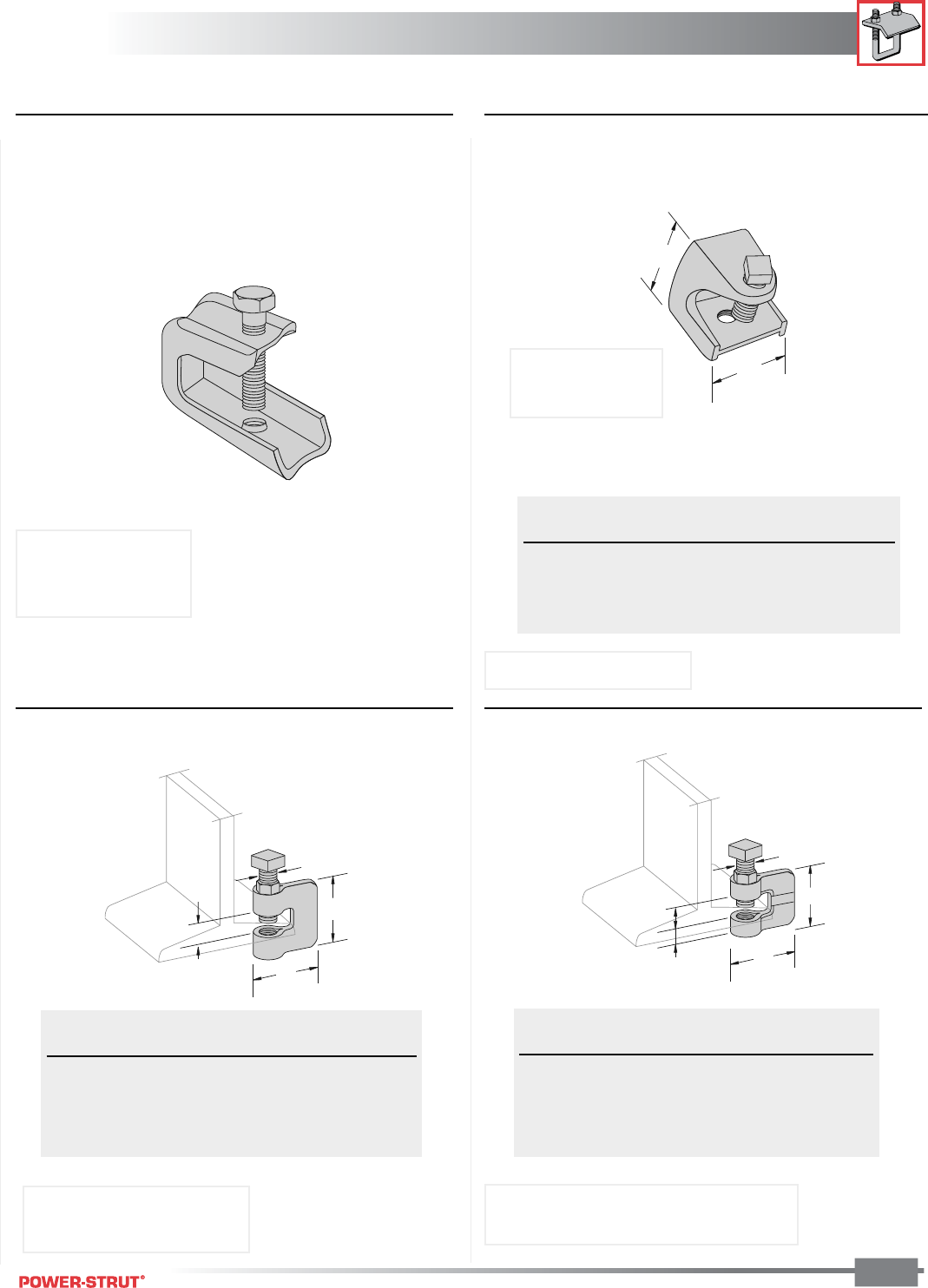 POWER-STRUT®