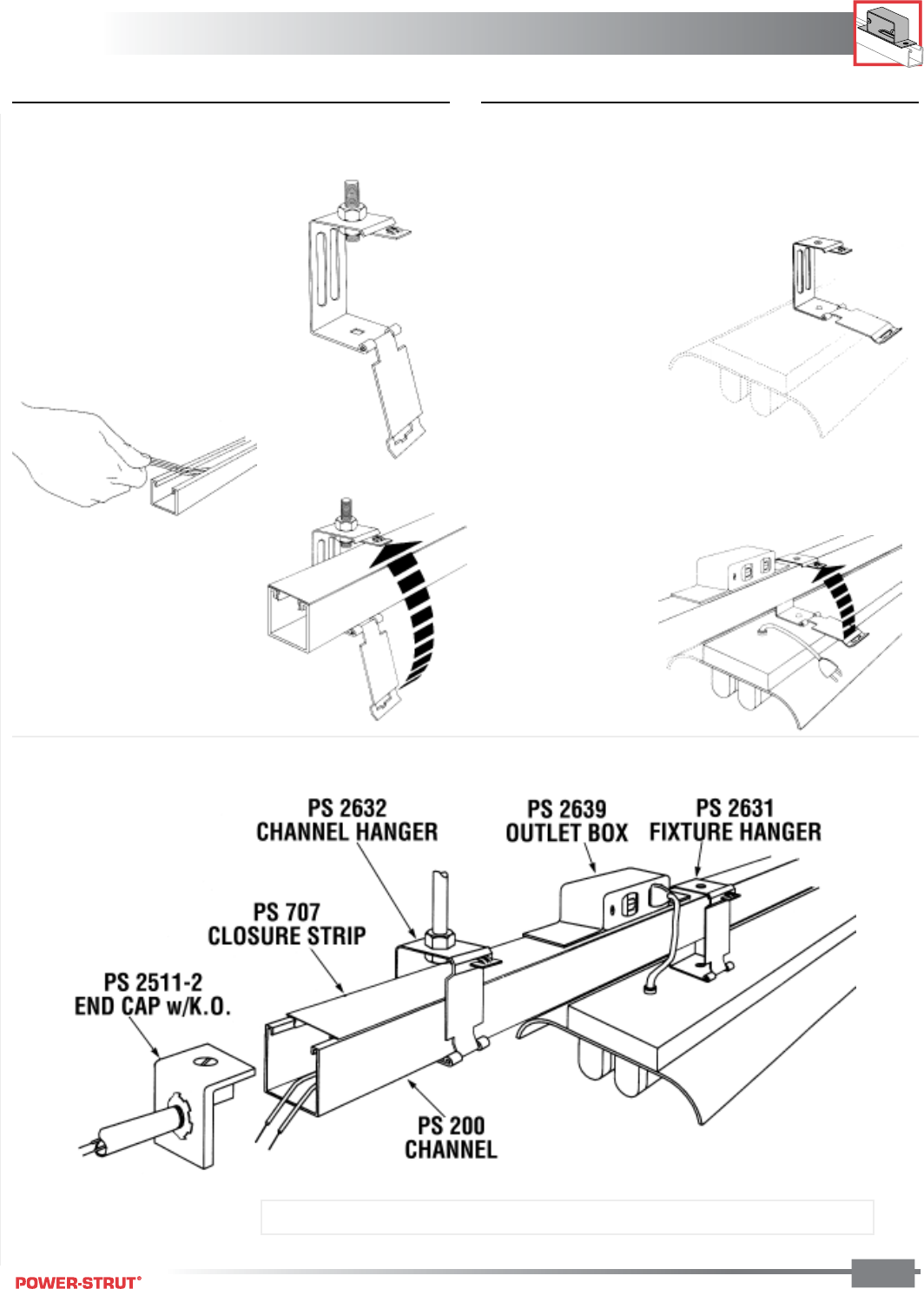 PS 2632
CHANNEL HANGER

PS 2639
OUTLET BOX

PS 2631
FIXTURE HANGER

PS 707
CLOSURE STRIP

PS 2511-2
END CAP w/K.O.

PS 200
CHANNEL

POWER-STRUT®