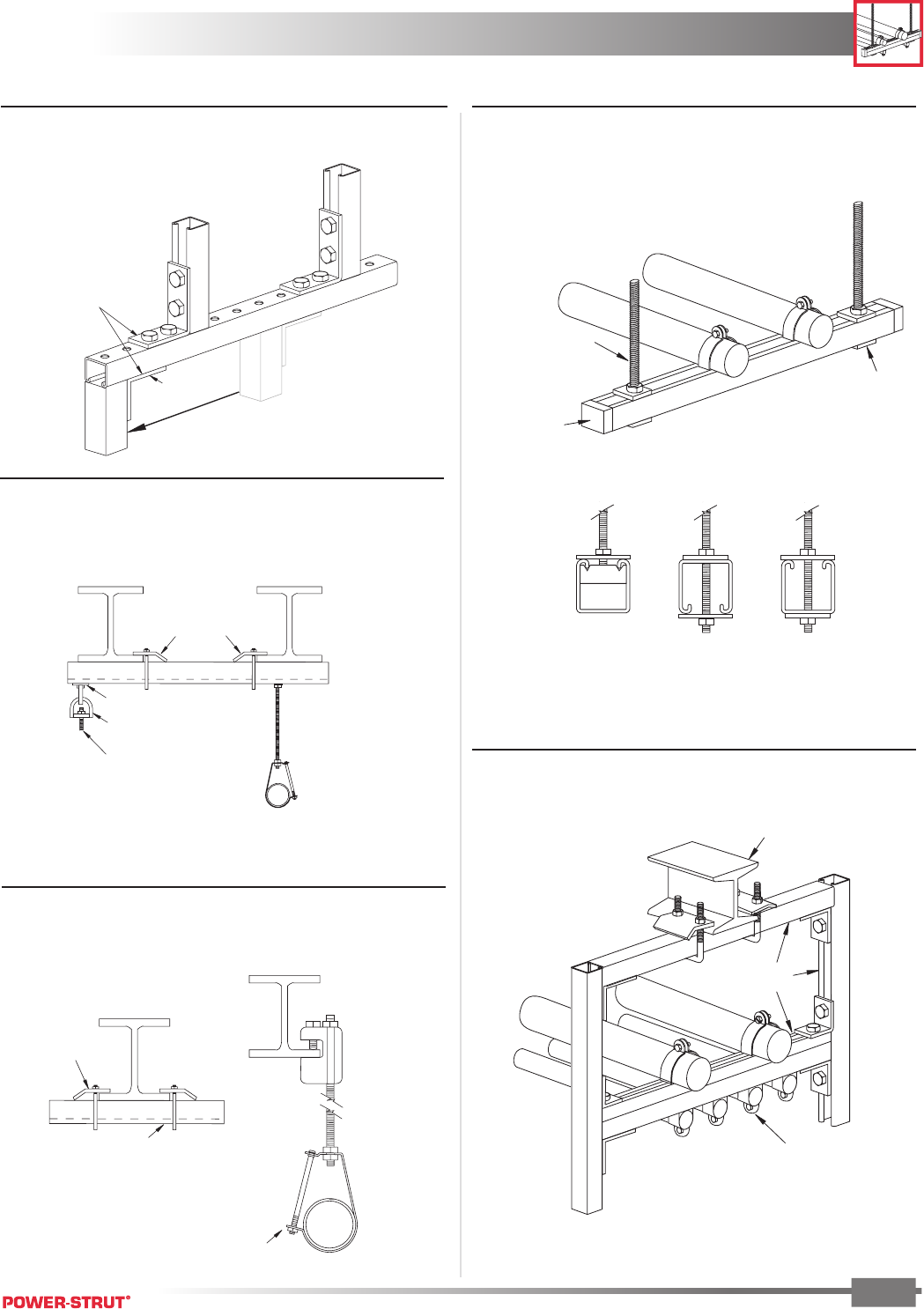 POWER-STRUT®