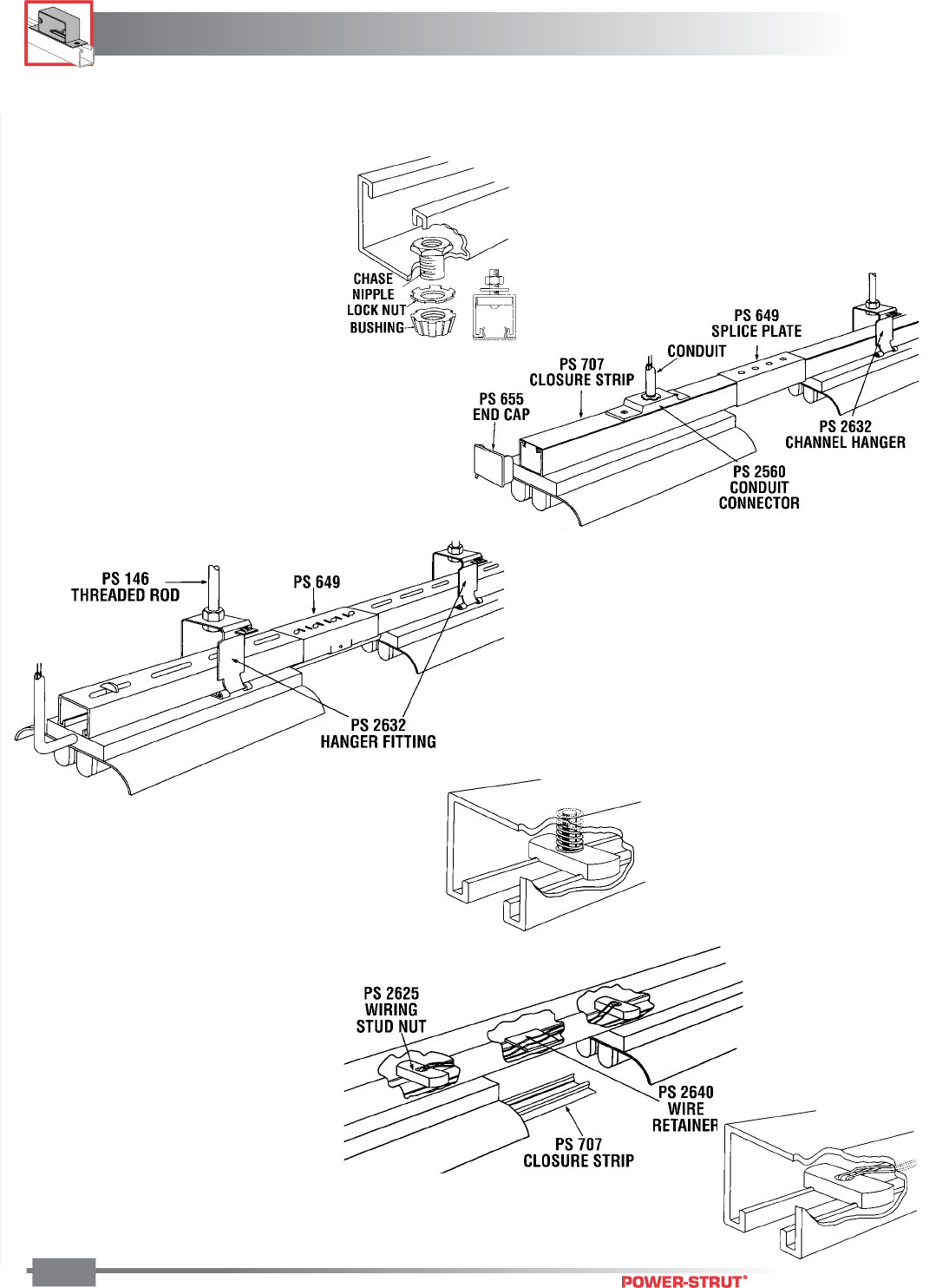 CHASE NIPPLE
LOCK NUT
BUSHING

PS 649
SPLICE PLATE

CONDUIT

PS 707
CLOSURE STRIP

PS 655
END CAP

PS 2632
CHANNEL HANGER

PS 2560
CONDUIT
CONNECTOR

PS 146
THREADED ROD

PS 649

PS 2632
HANGER FITTING

PS 2625
WIRING
STUD NUT

PS 2640
WIRE
RETAINER

PS 707
CLOSURE STRIP

POWER-STRUT®