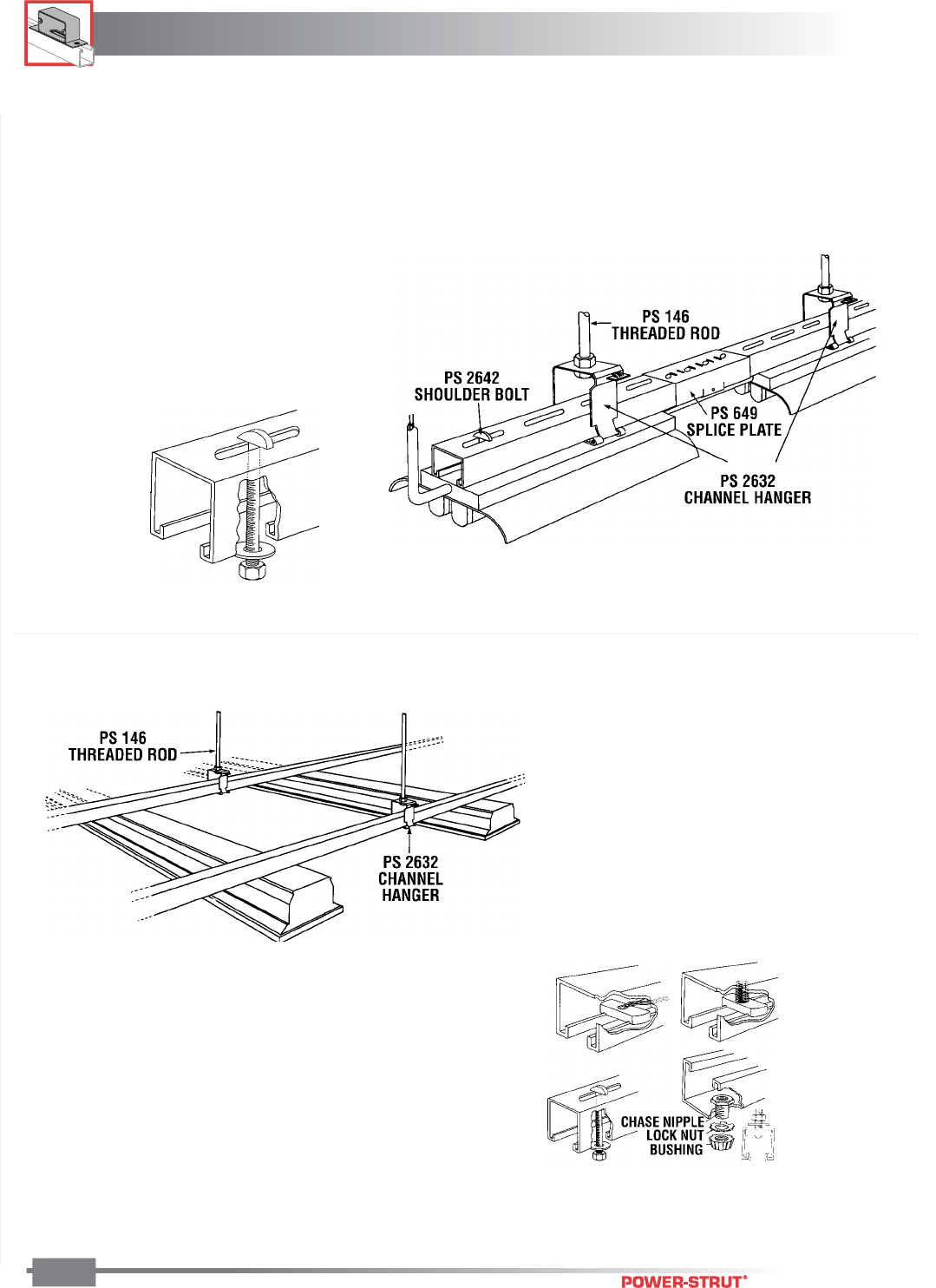 PS 146
THREADED ROD

PS 2642
SHOULDER BOLT

PS 649
SPLICE PLATE

PS 2632
CHANNEL HANGER

PS 146
THREADED ROD

PS 2632
CHANNEL
HANGER

CHASE NIPPLE
LOCK NUT
BUSHING

POWER-STRUT®