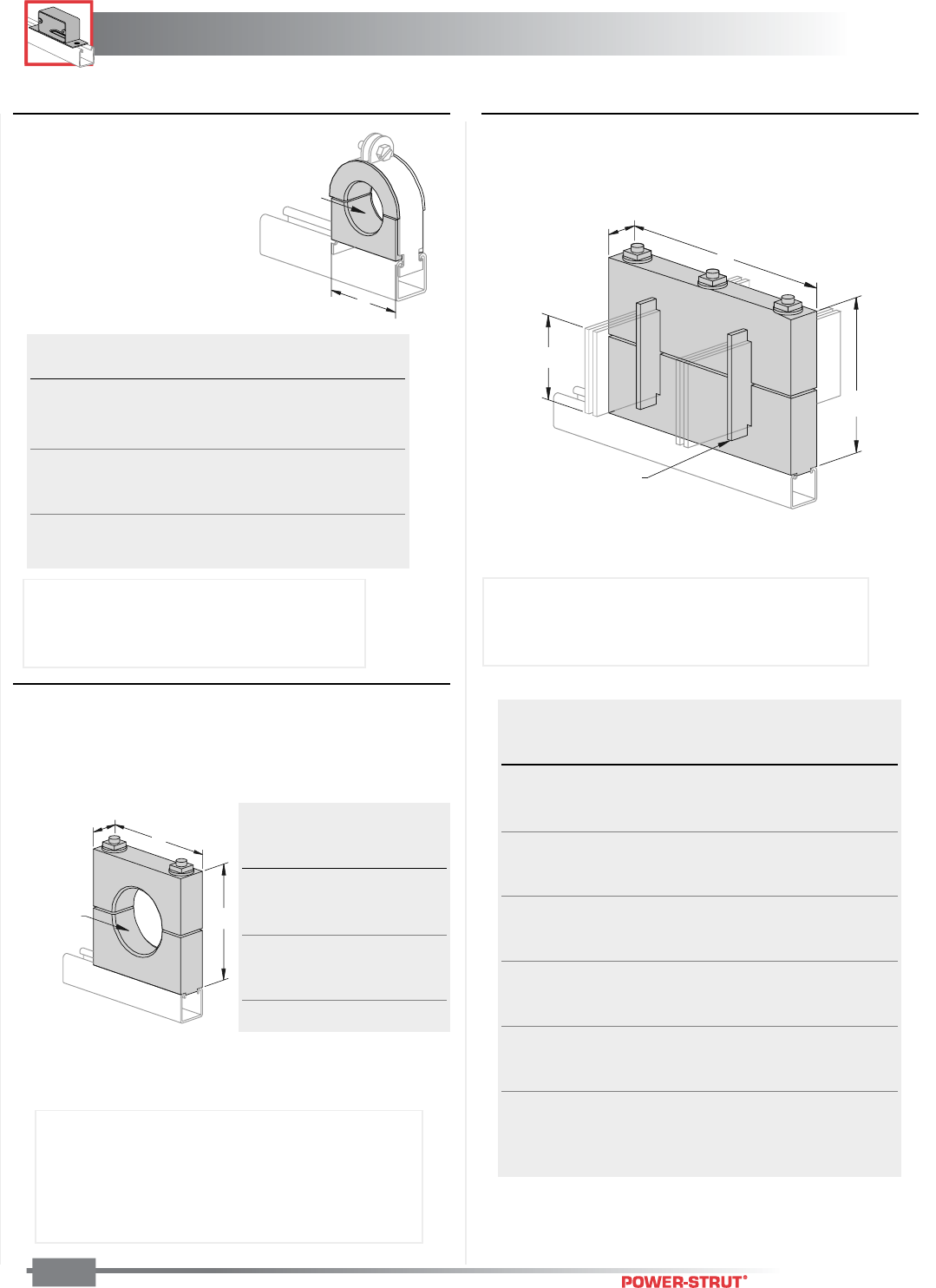 POWER-STRUT®