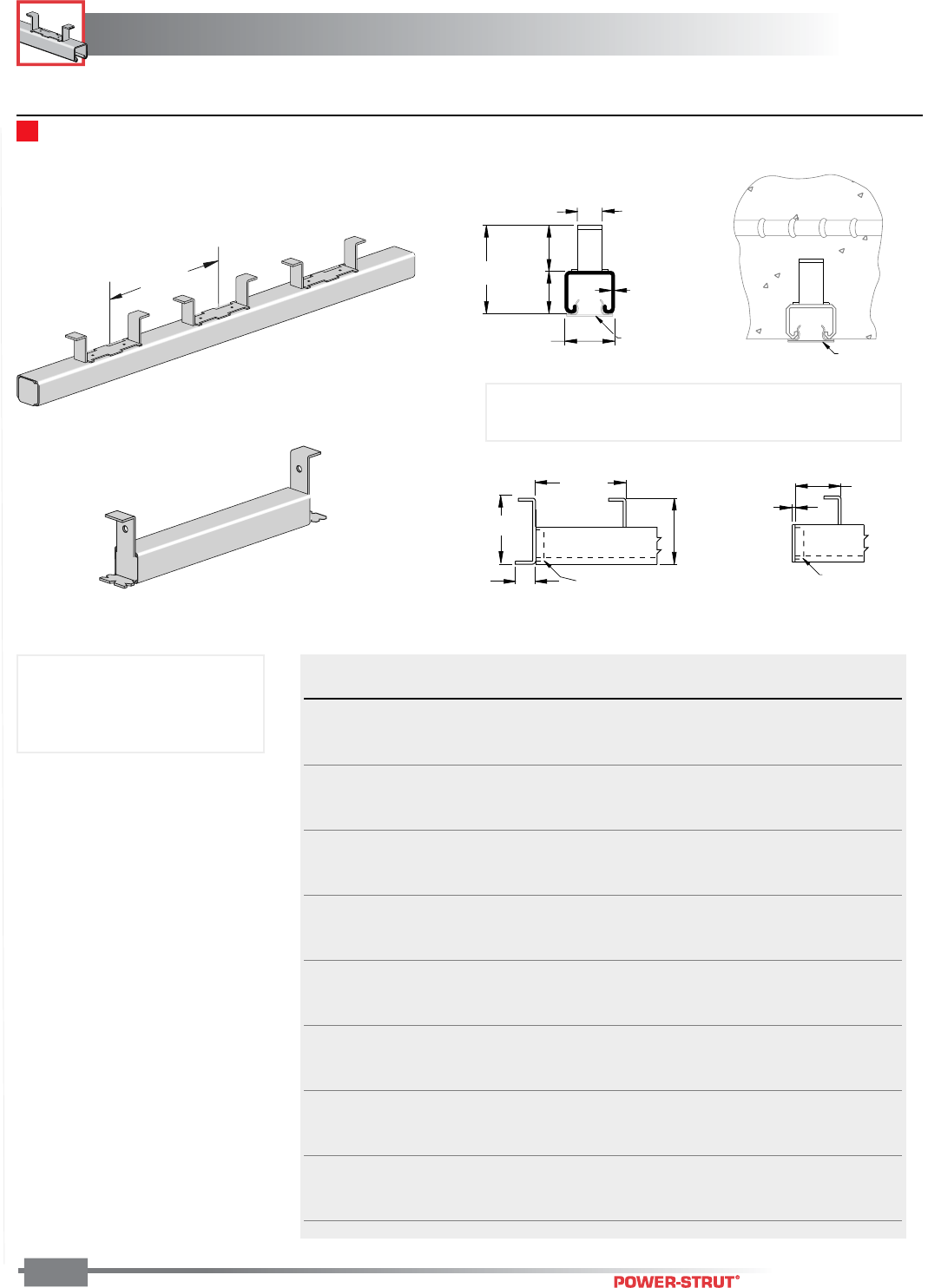 POWER-STRUT®