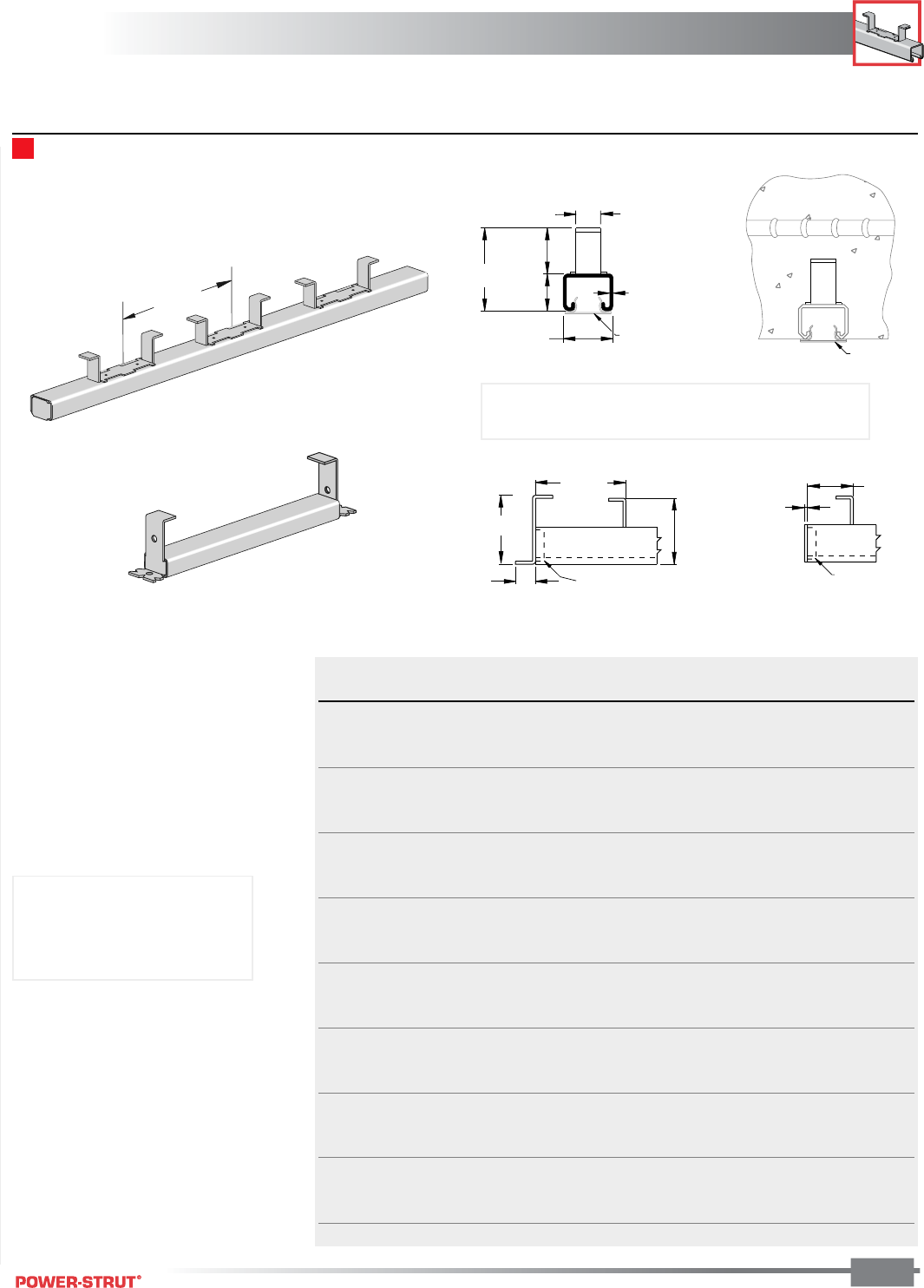 POWER-STRUT®