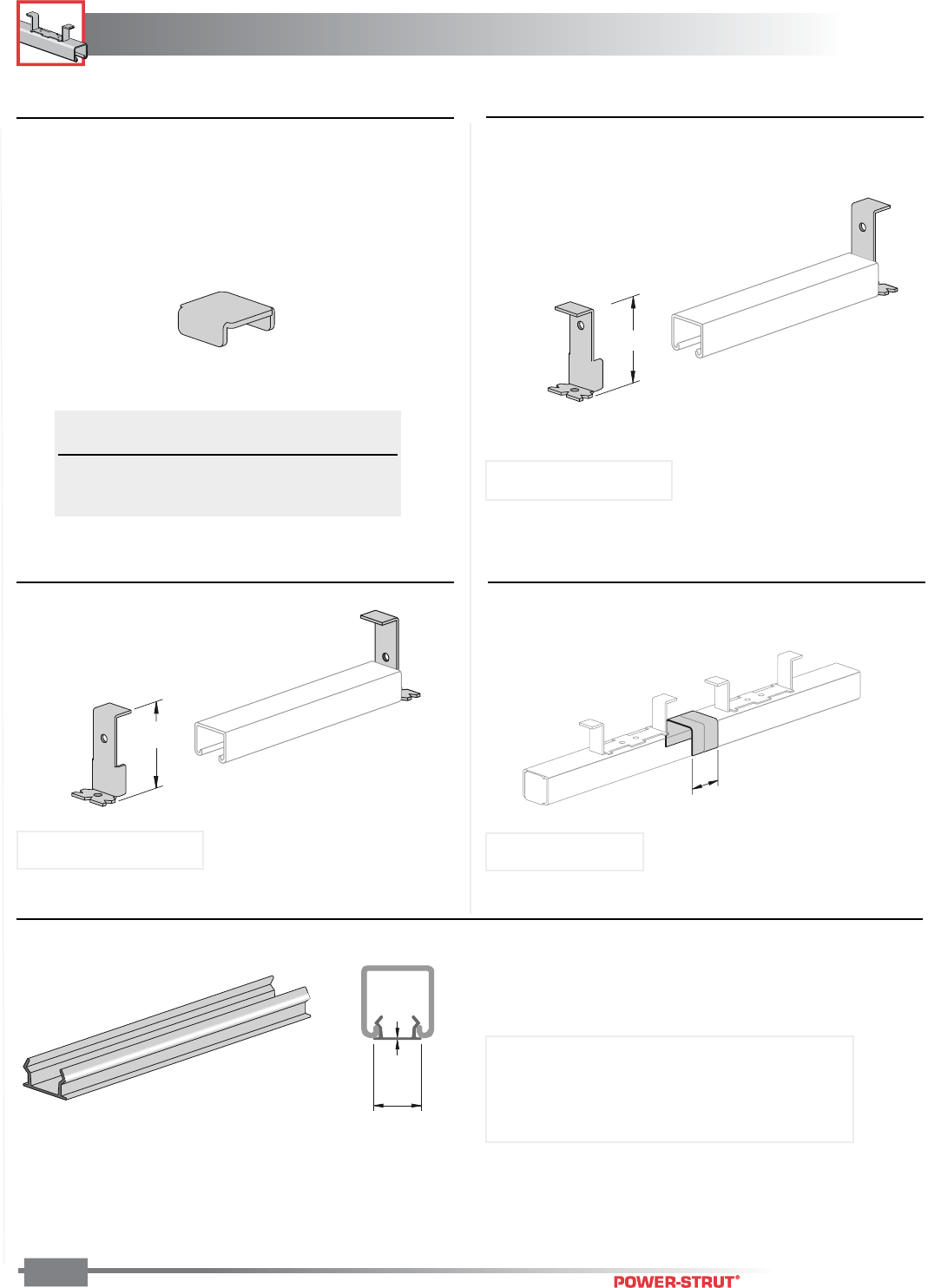 POWER-STRUT®