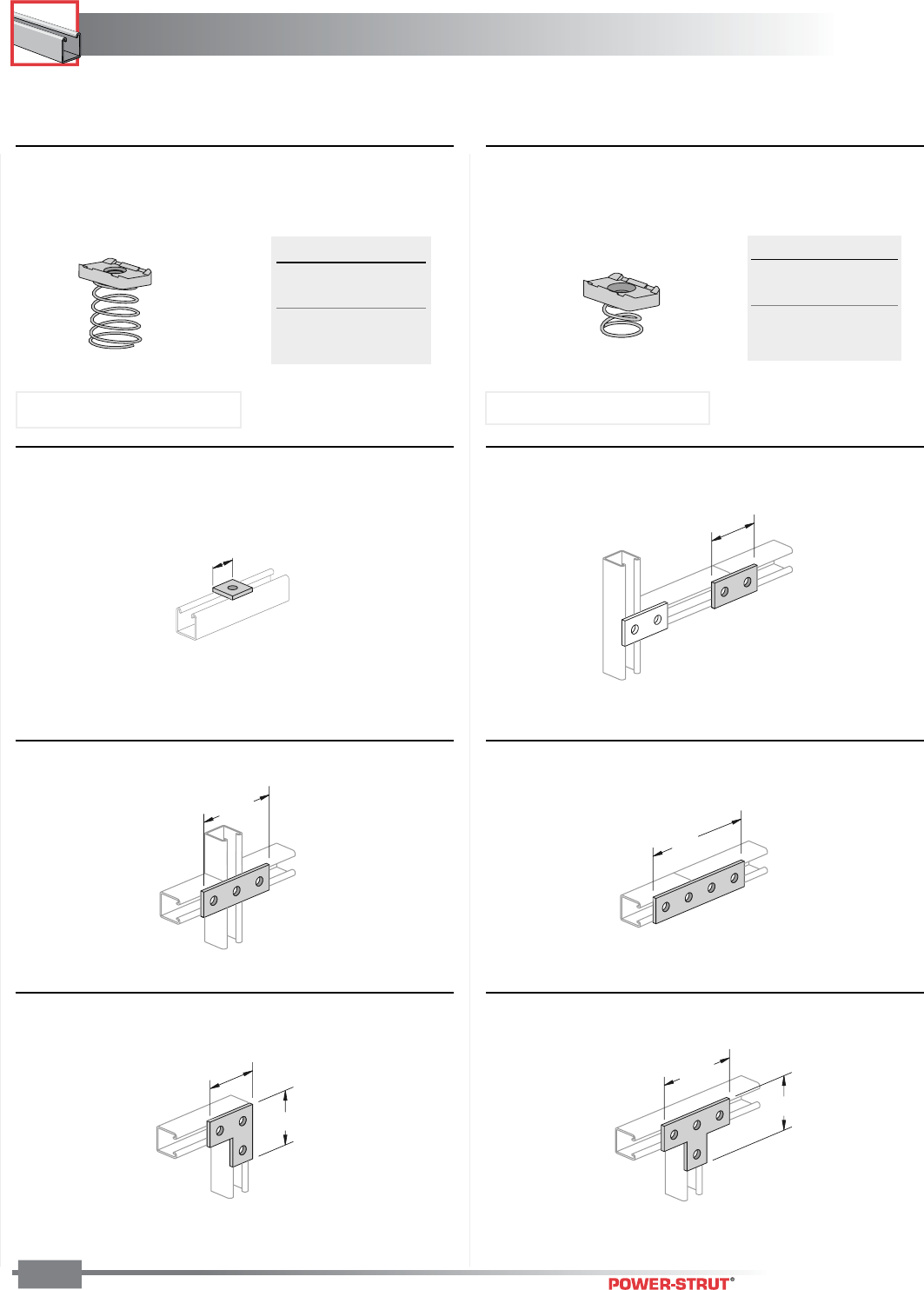 POWER-STRUT®