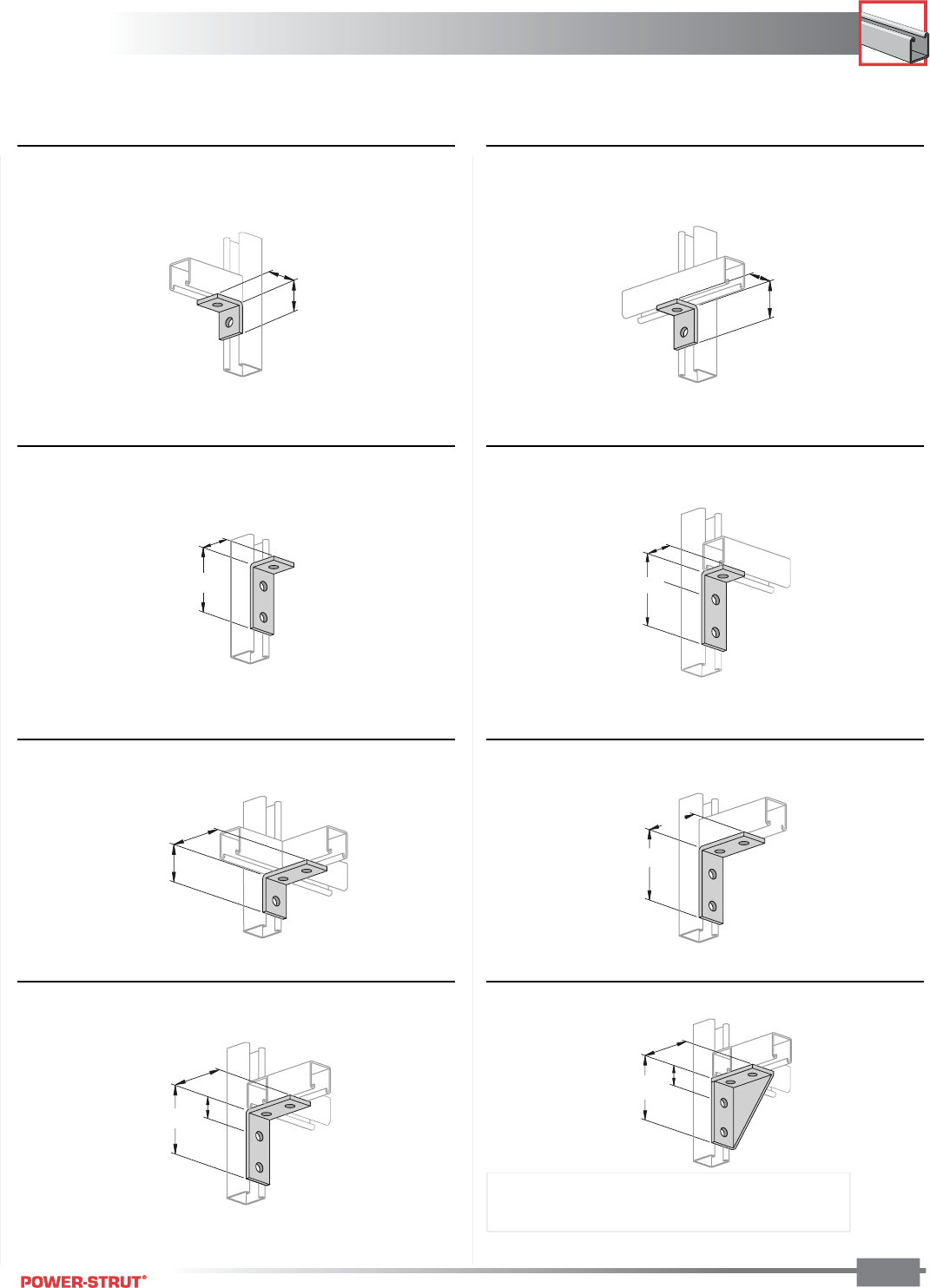 POWER-STRUT®