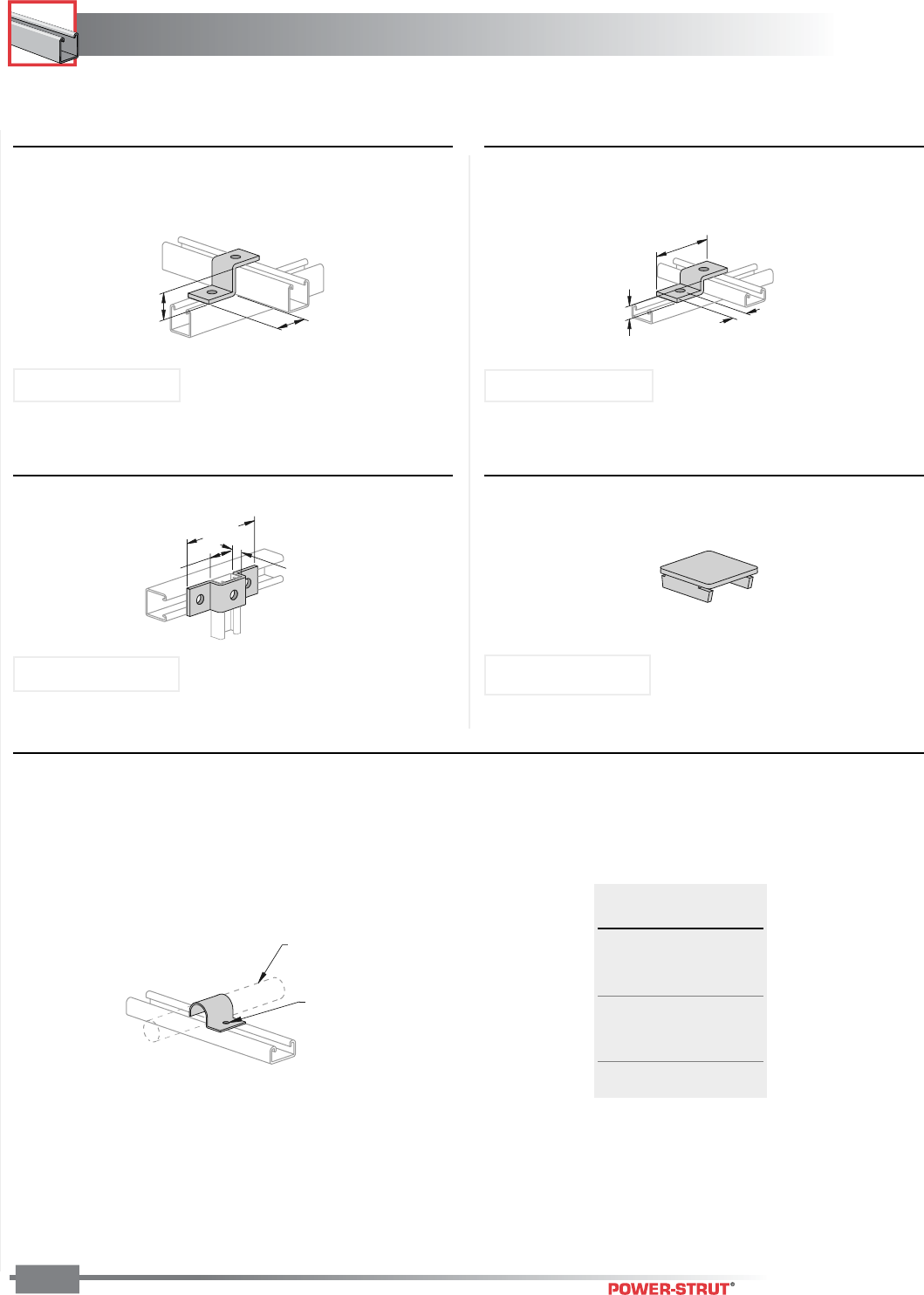 POWER-STRUT®