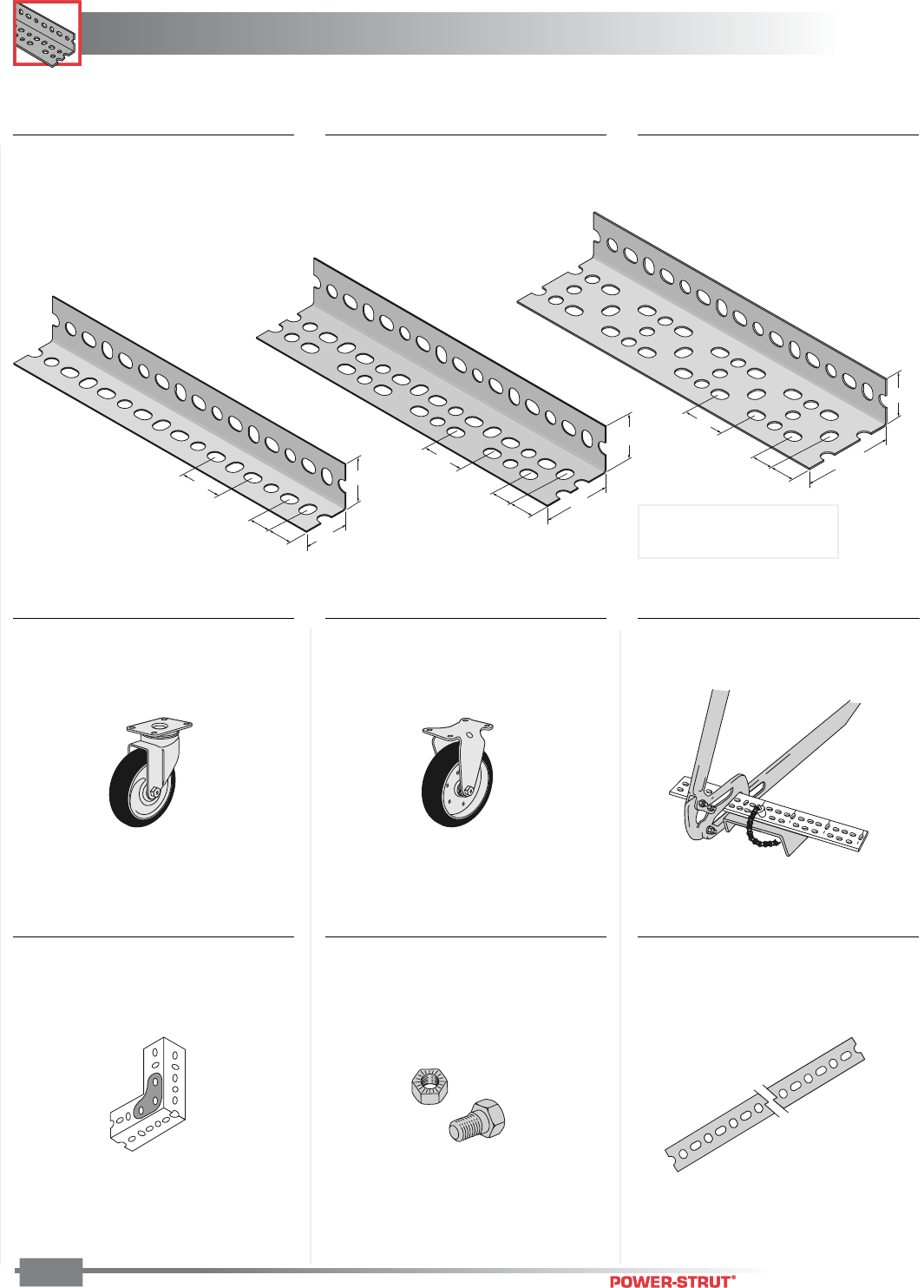 POWER-STRUT®