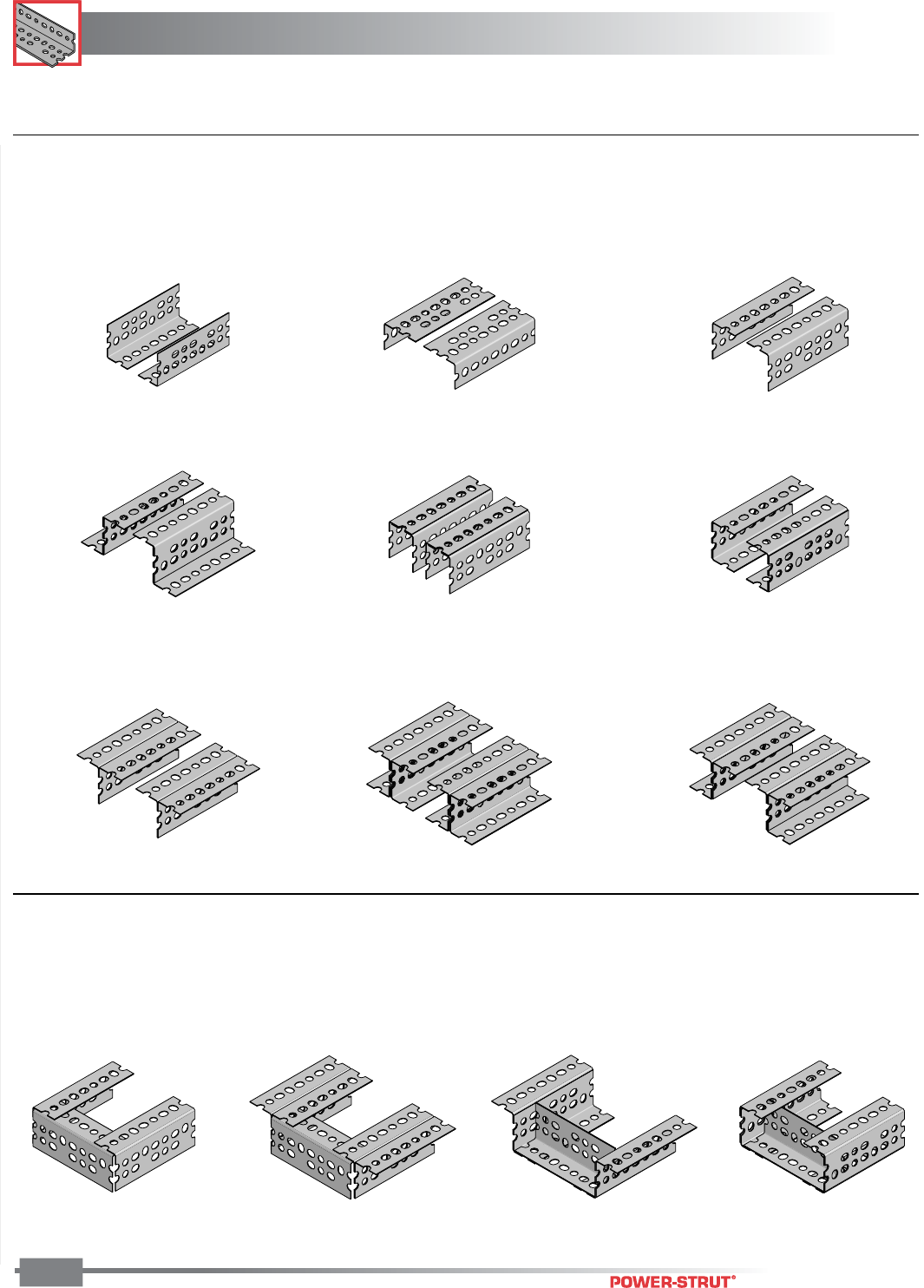 POWER-STRUT®