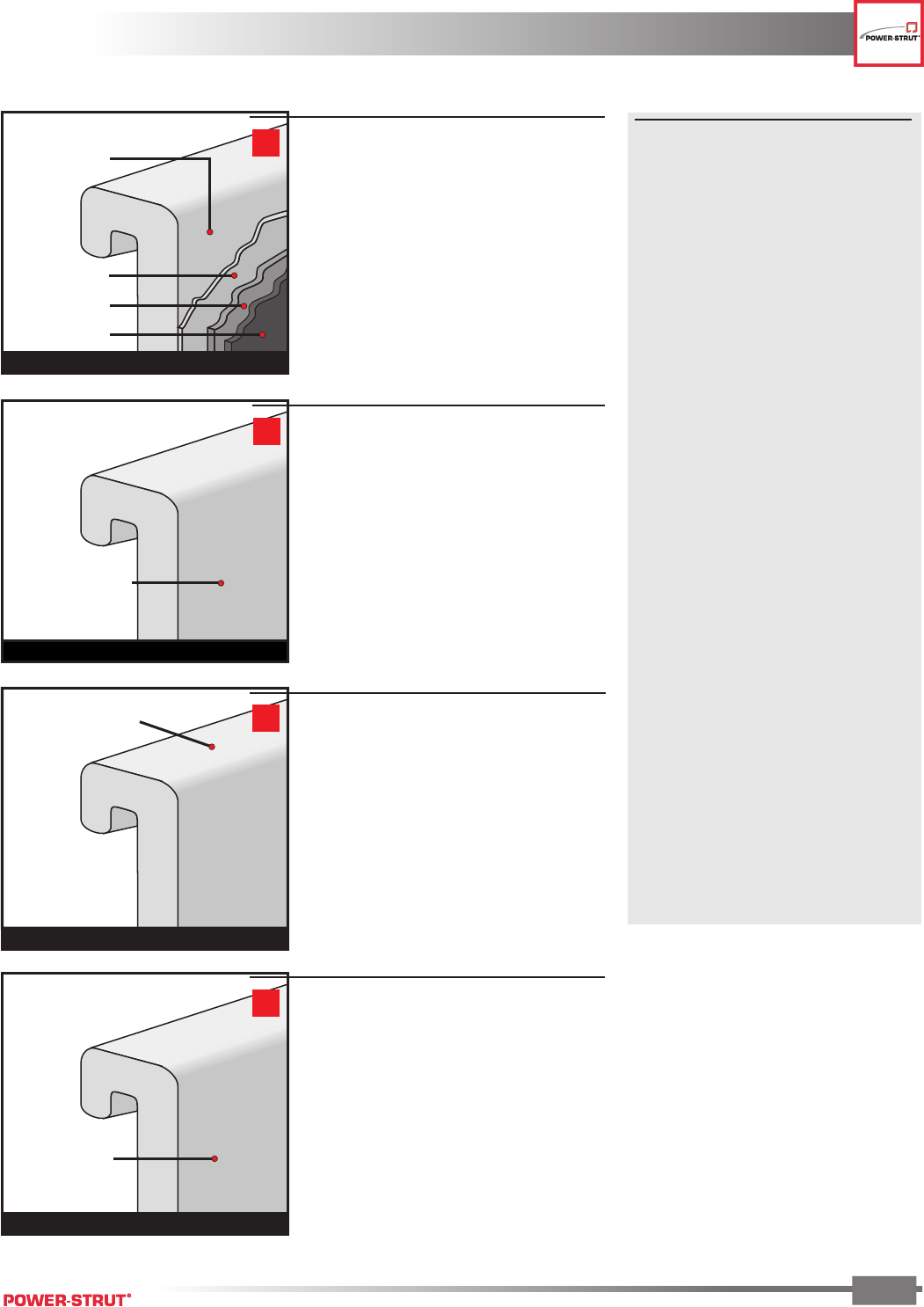 POWER-STRUT®

POWER-STRUT®