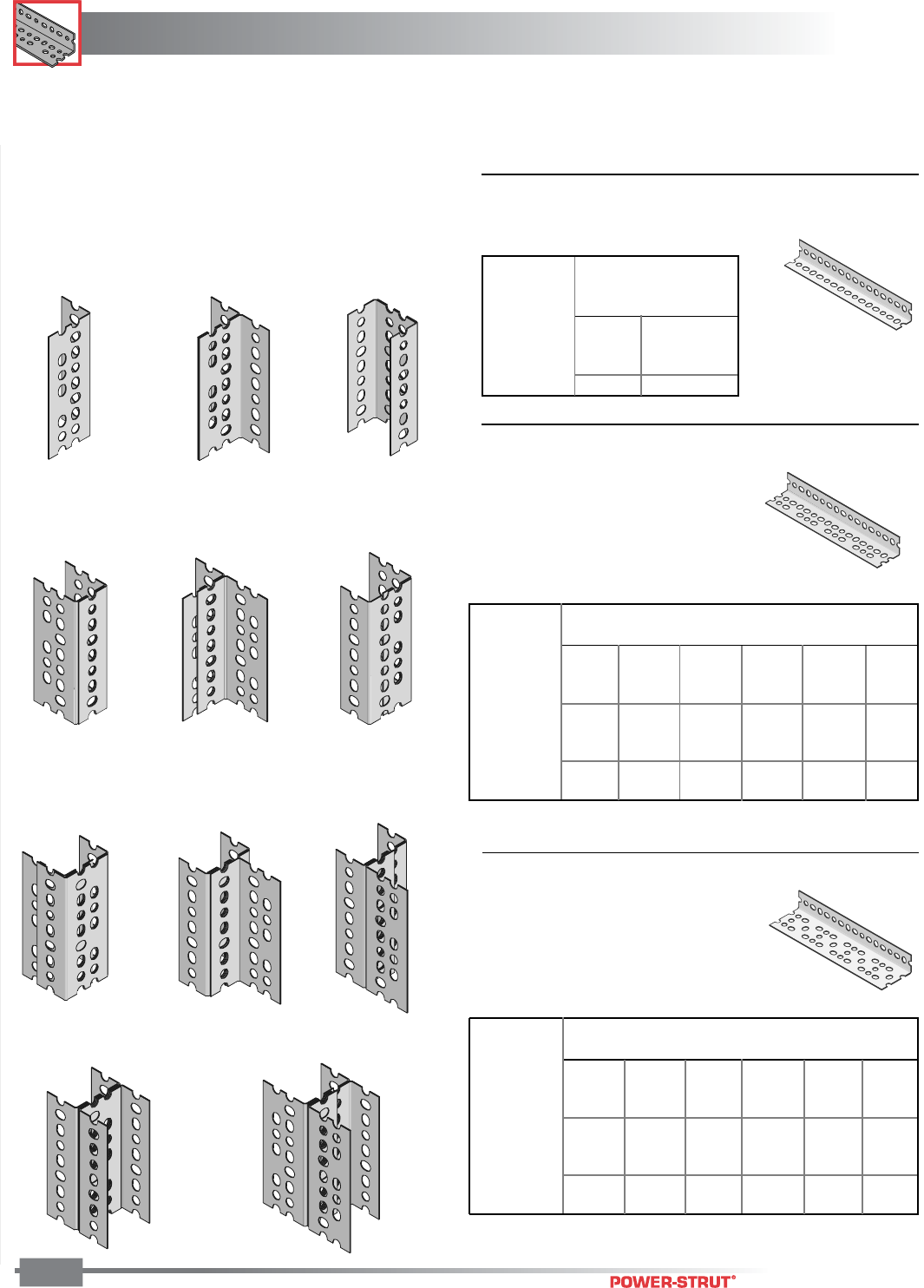 POWER-STRUT®