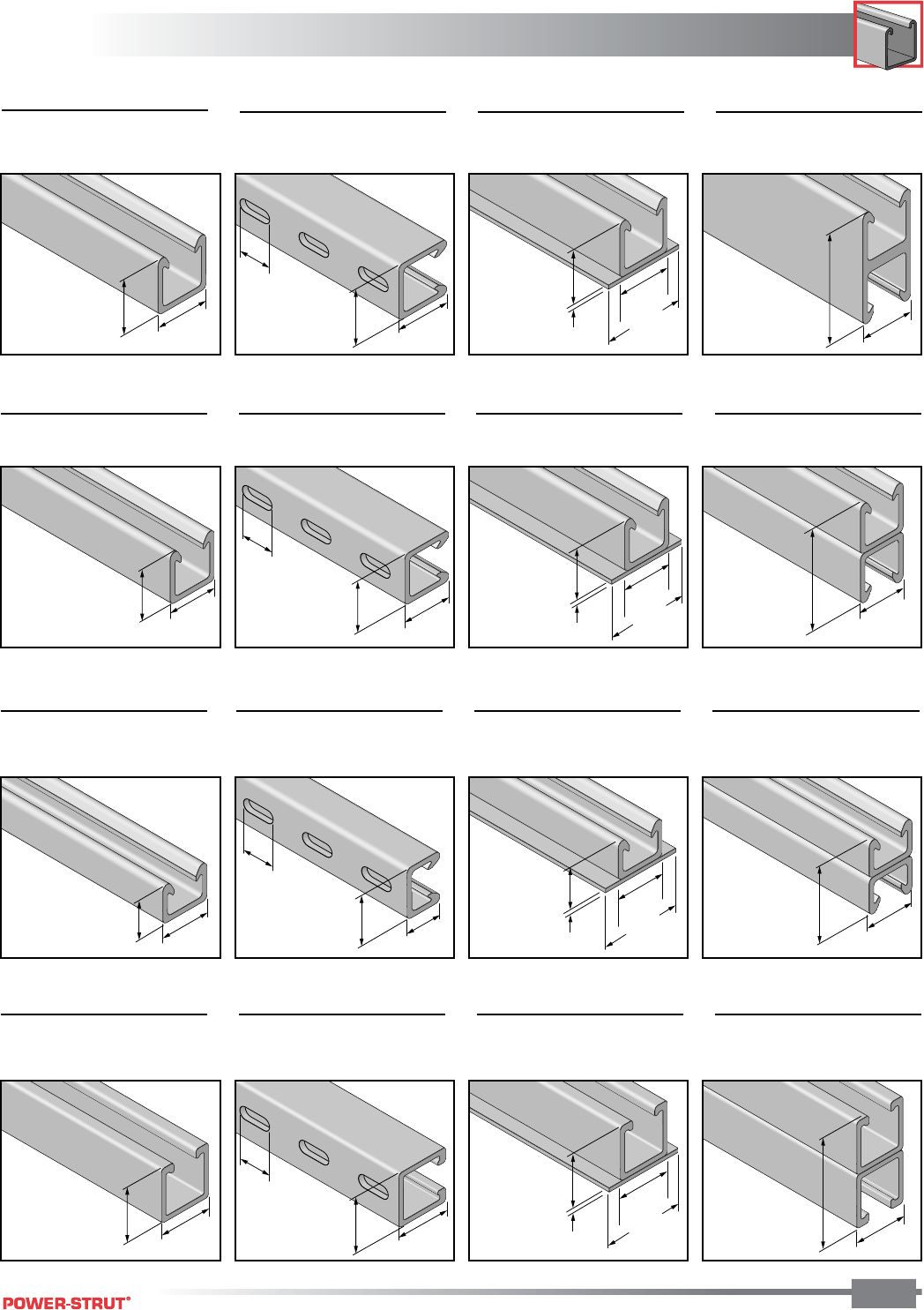 POWER-STRUT®