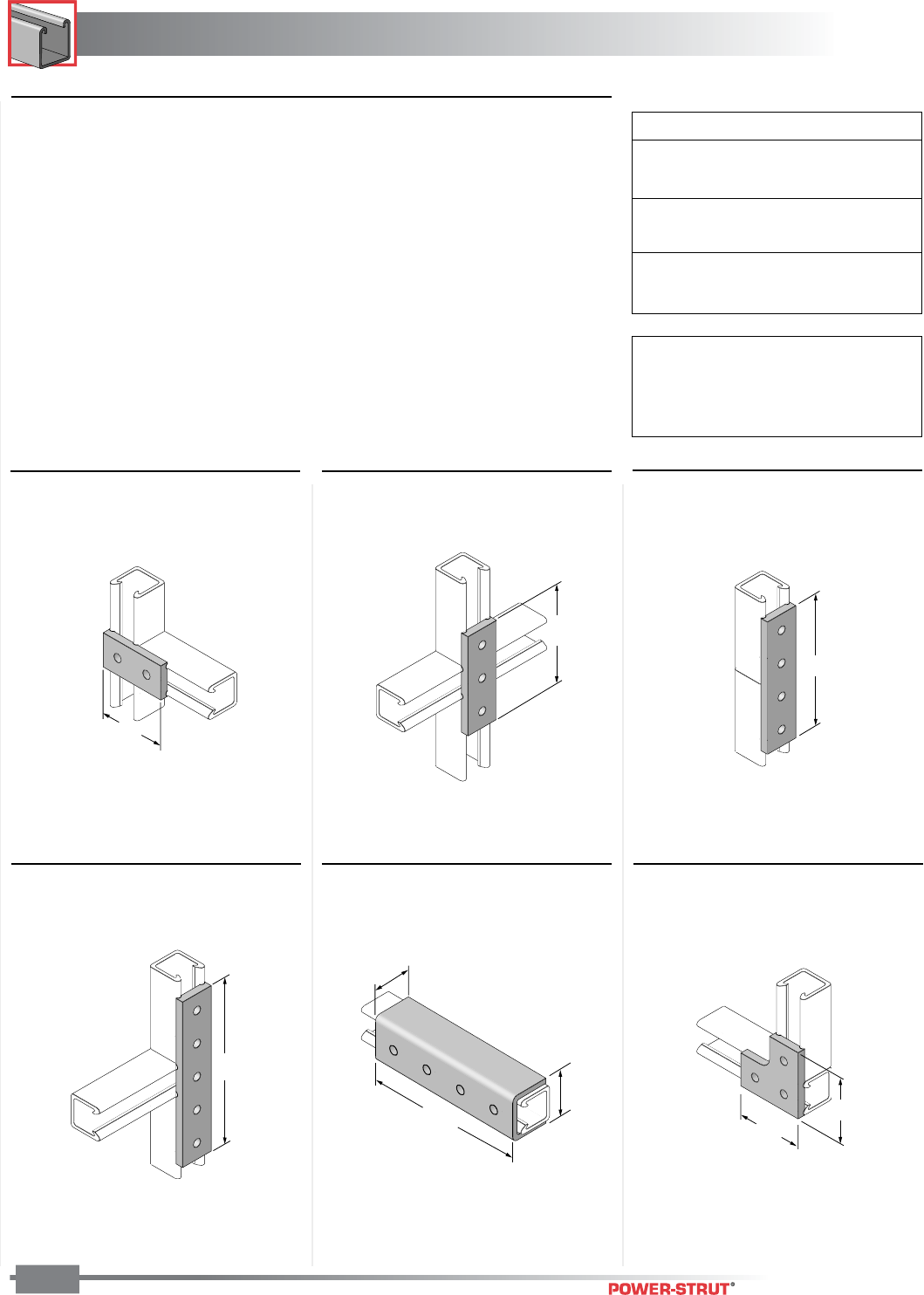 POWER-STRUT®