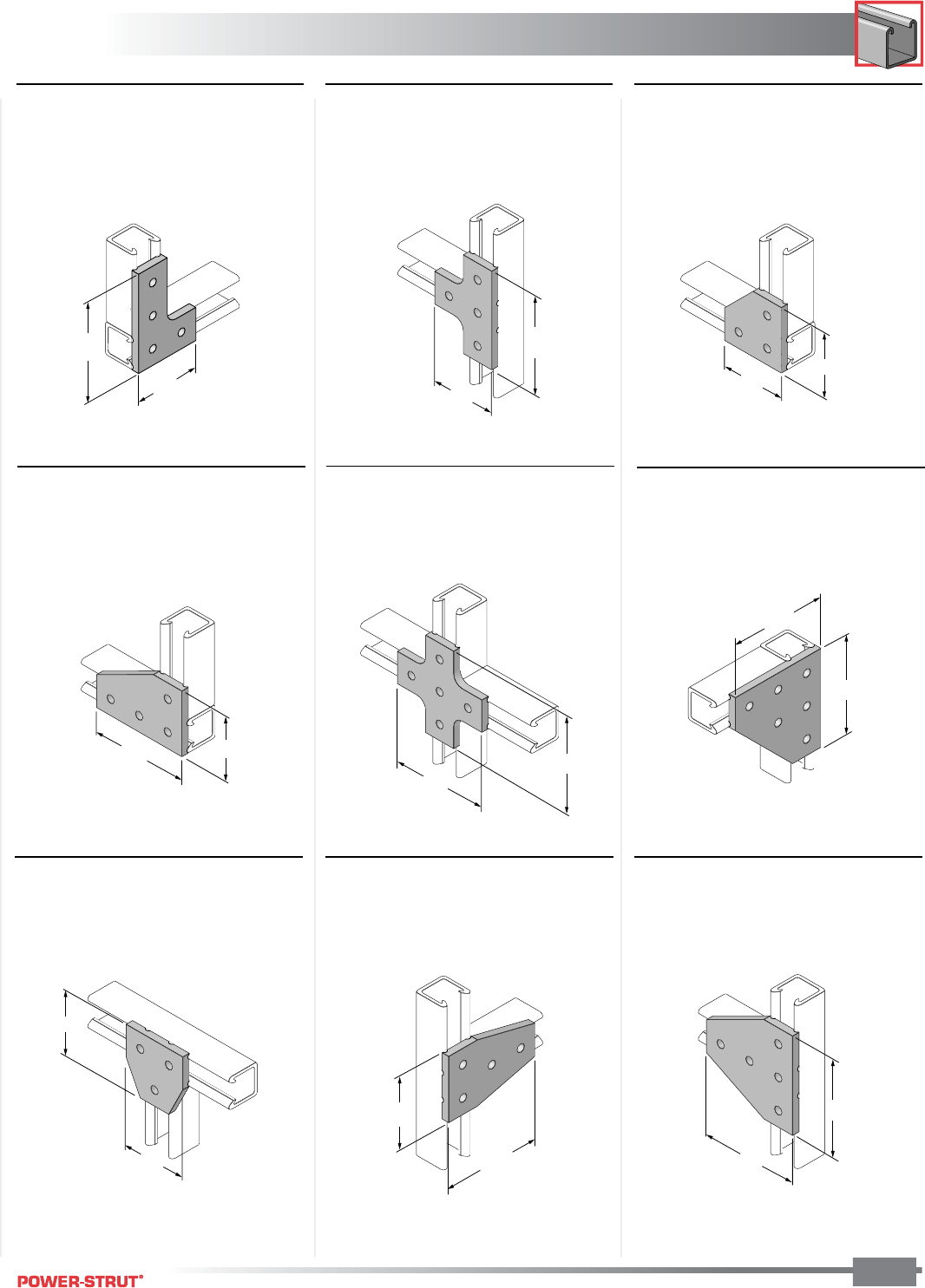 POWER-STRUT®