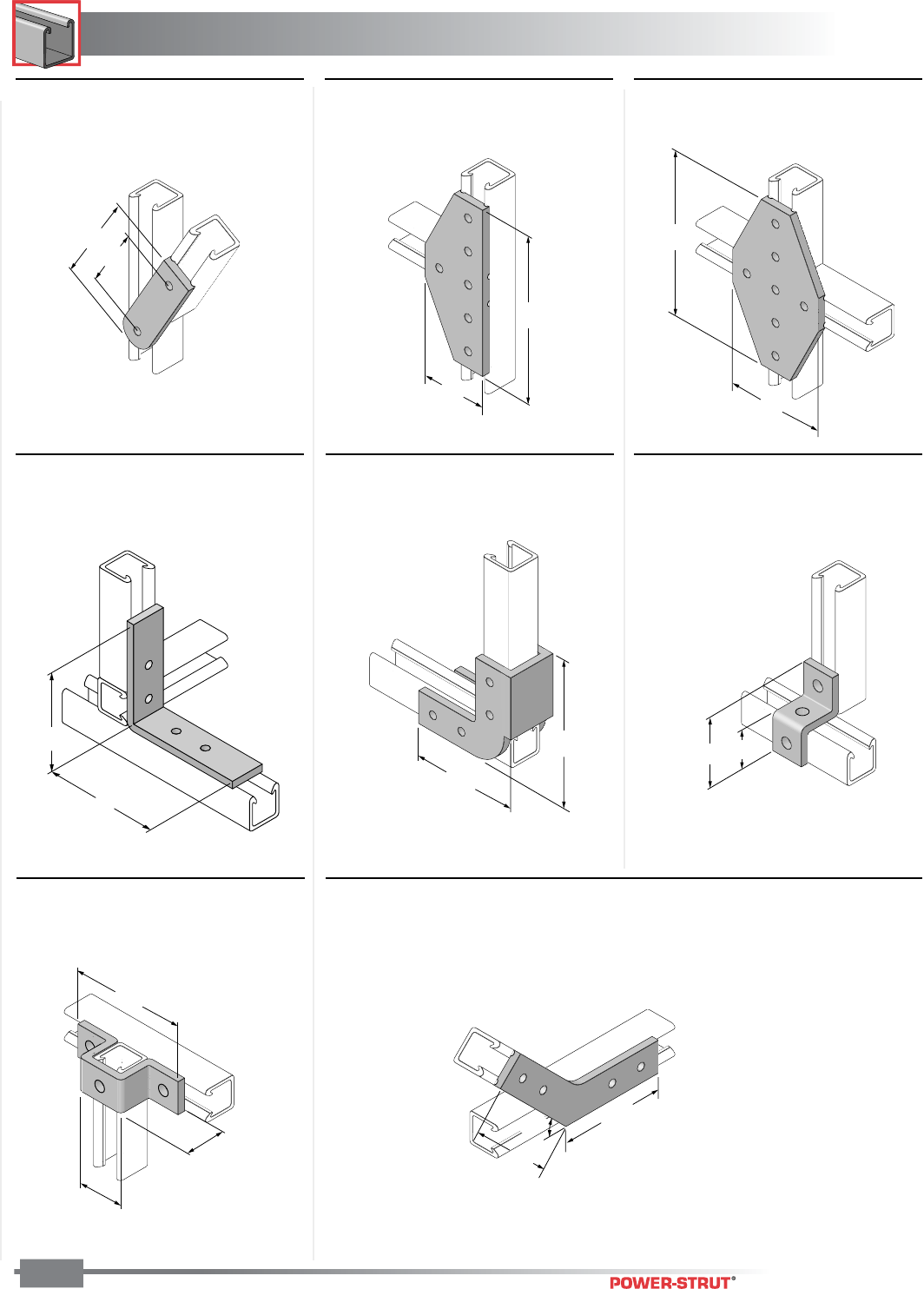 POWER-STRUT®