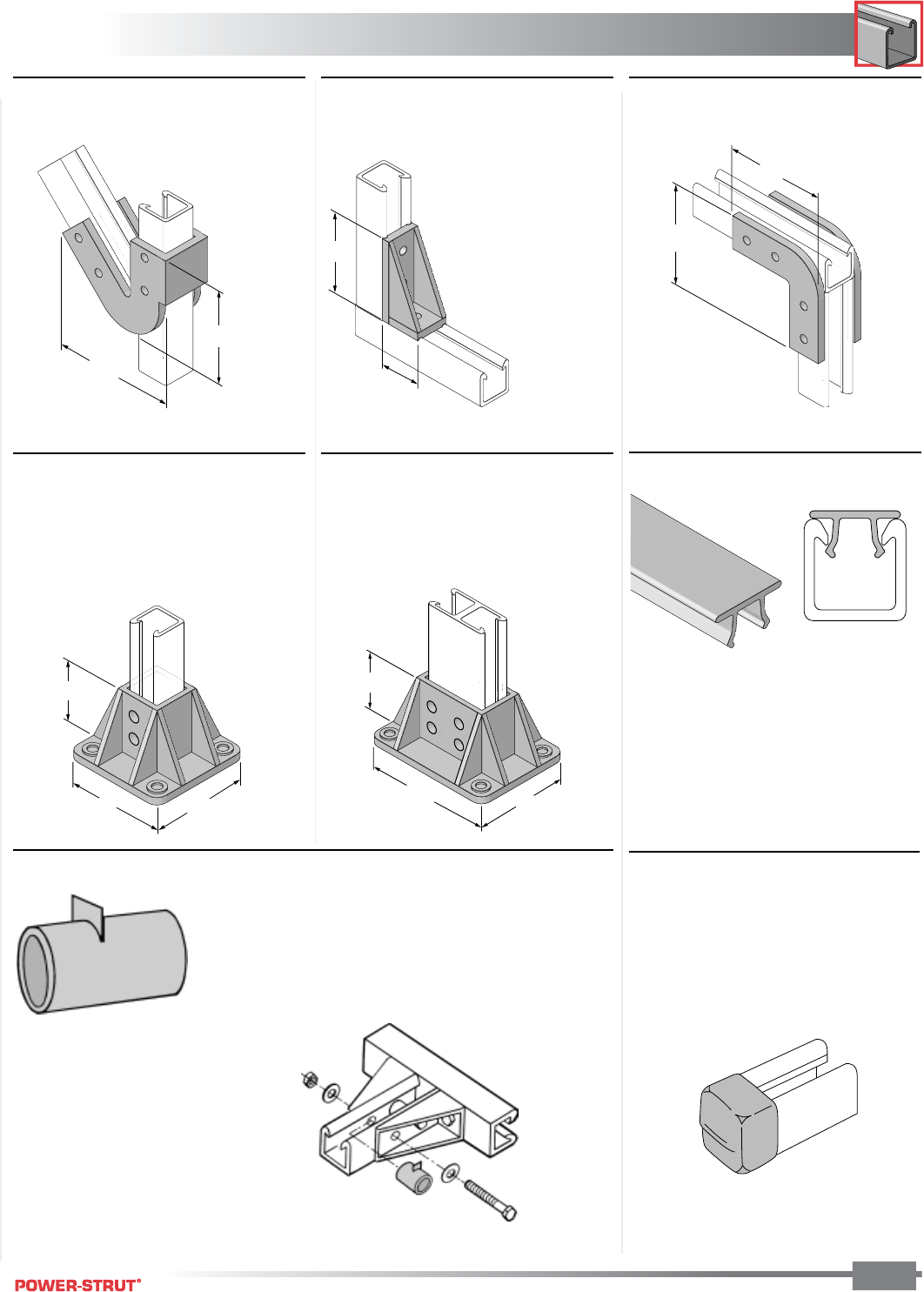 POWER-STRUT®